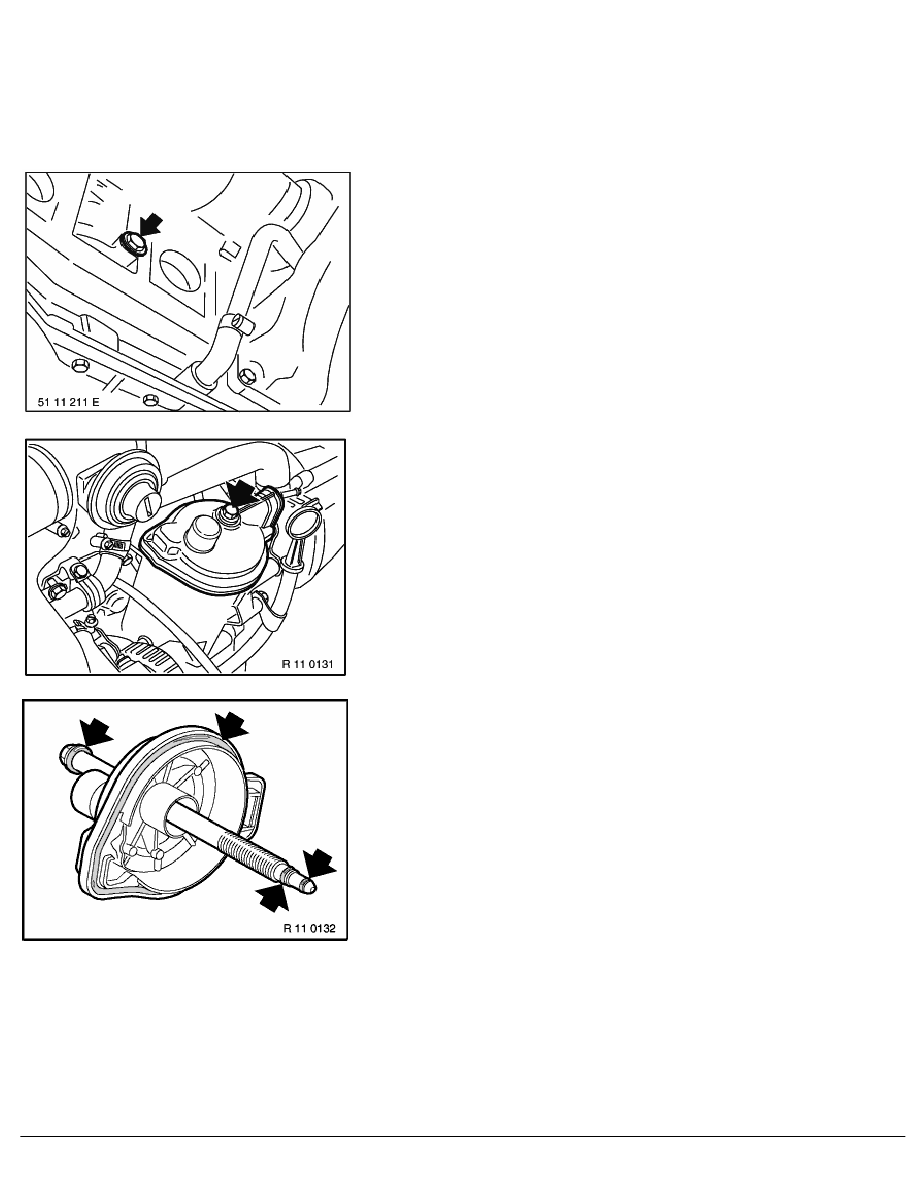 51 11 211 E

R 11 0131

R 11 0132