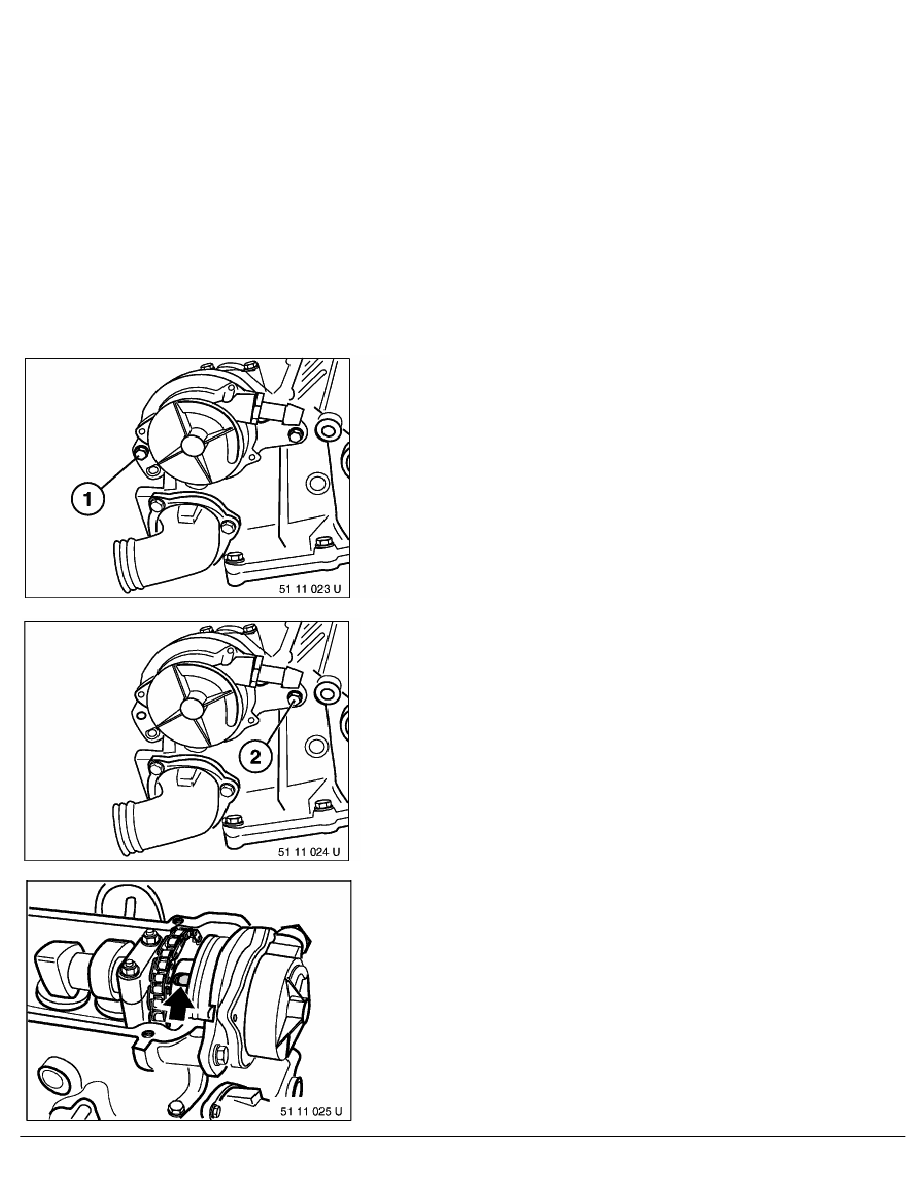 1

51 11 023 U

2

51 11 024 U

51 11 025 U