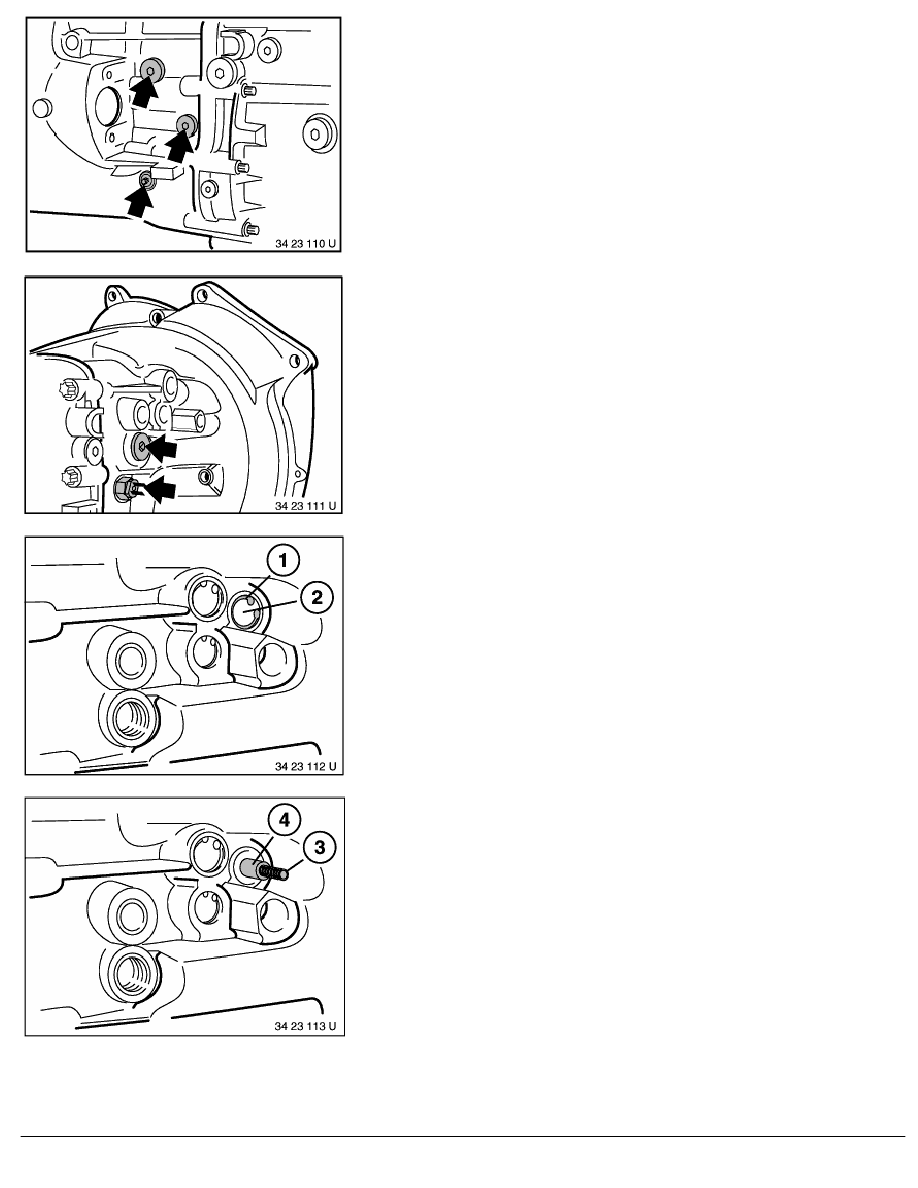 34 23 110 U

34 23 111 U

1
2
34 23 112 U

4
3
34 23 113 U