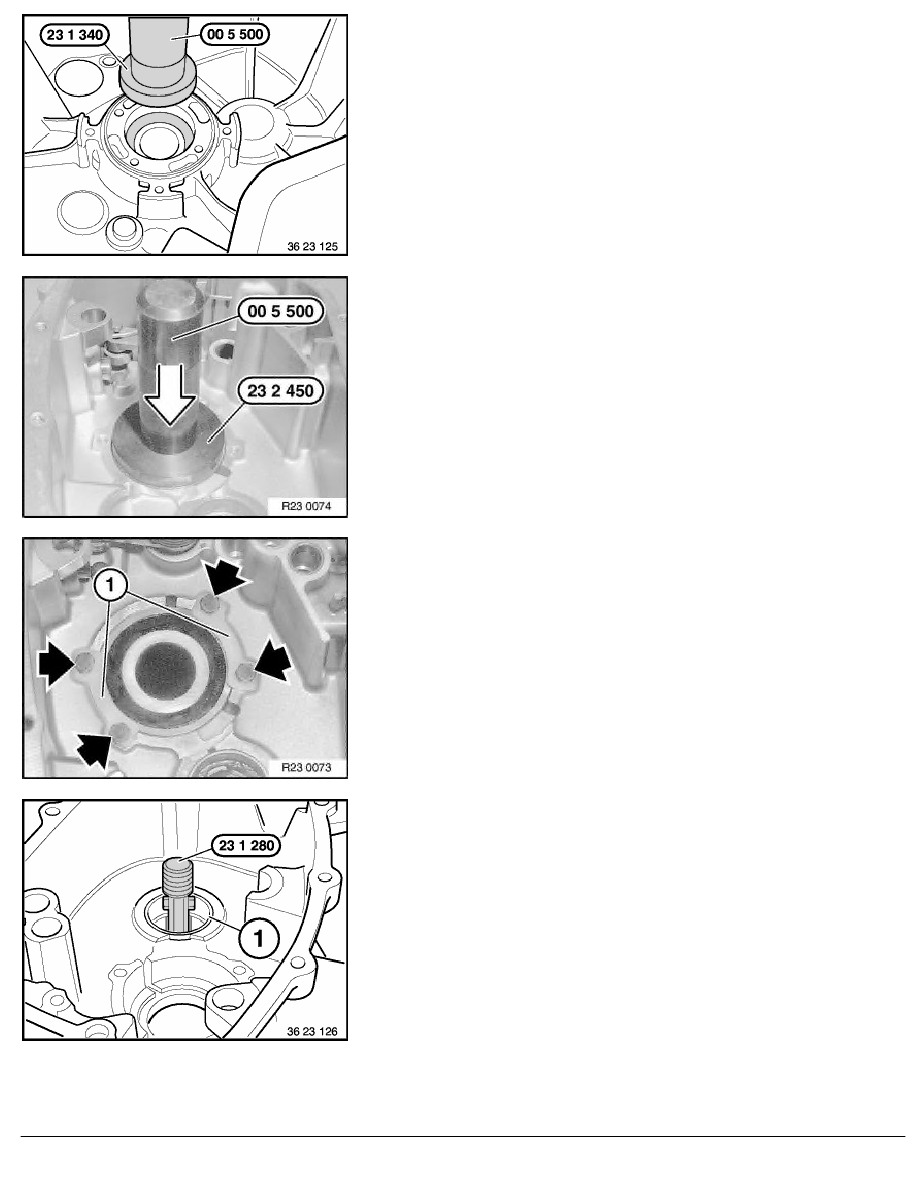 23 1 340
00 5 500
36 23 125

00 5 500
23 2 450
R23 0074

1
R23 0073

23 1 280
1
36 23 126