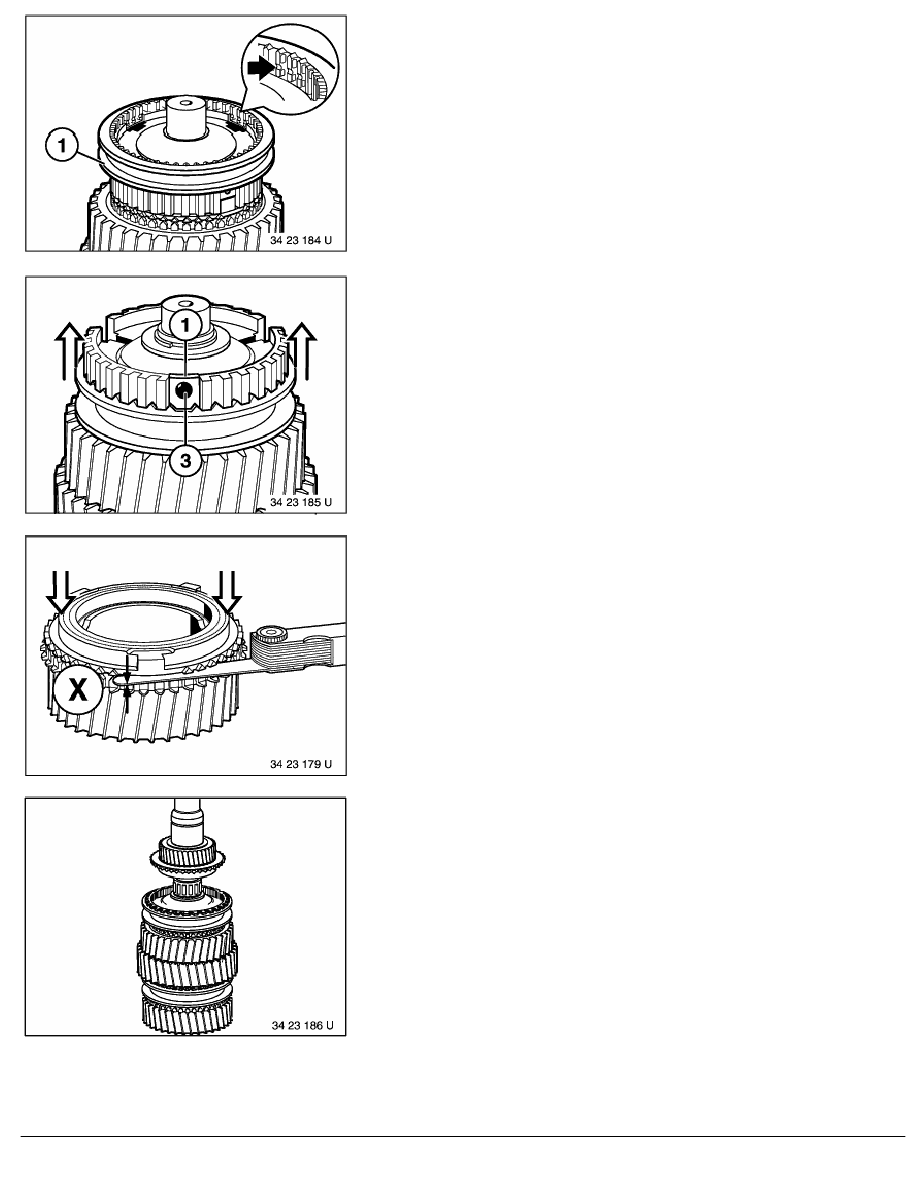 1

34 23 184 U

1

3

34 23 185 U

X

34 23 179 U

34 23 186 U