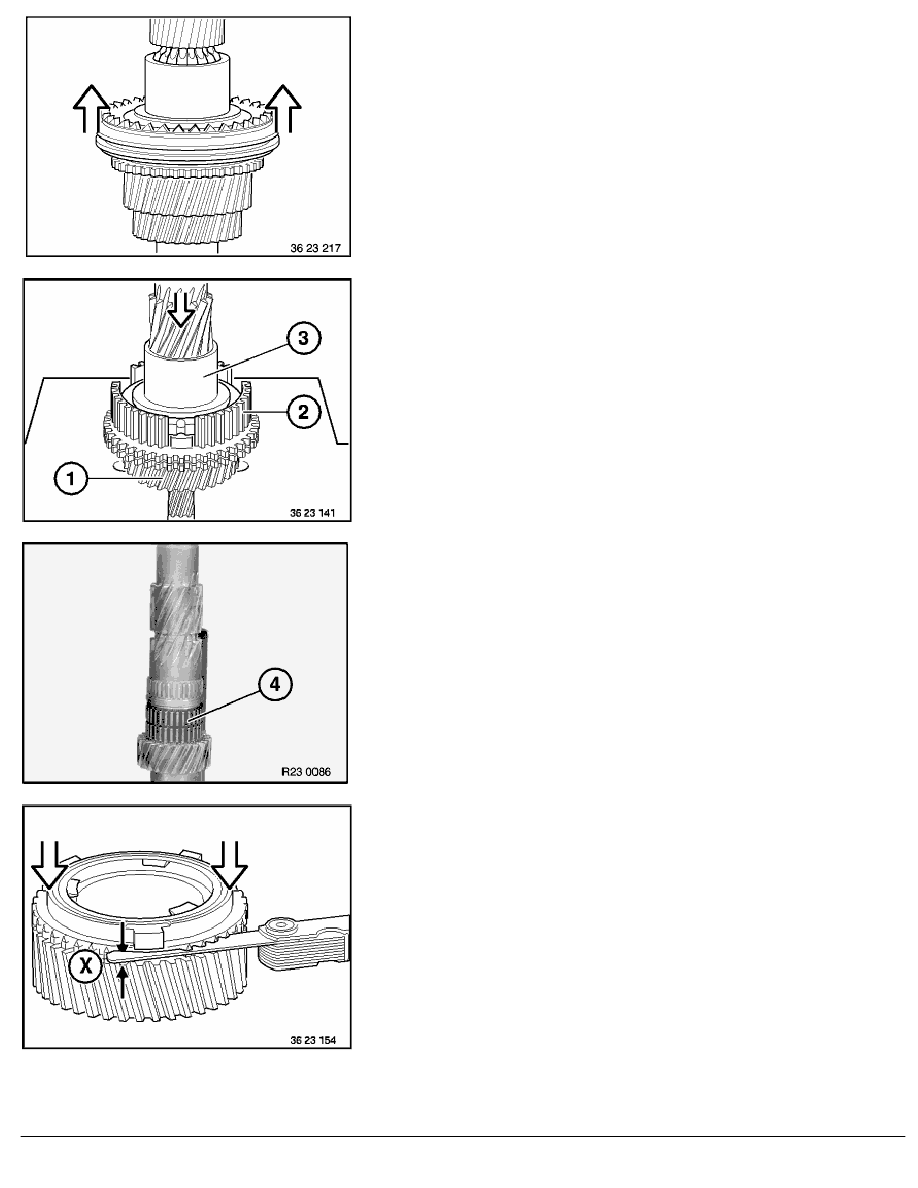 36 23 217

3
2
1
36 23 141

4
R23 0086

X
36 23 154