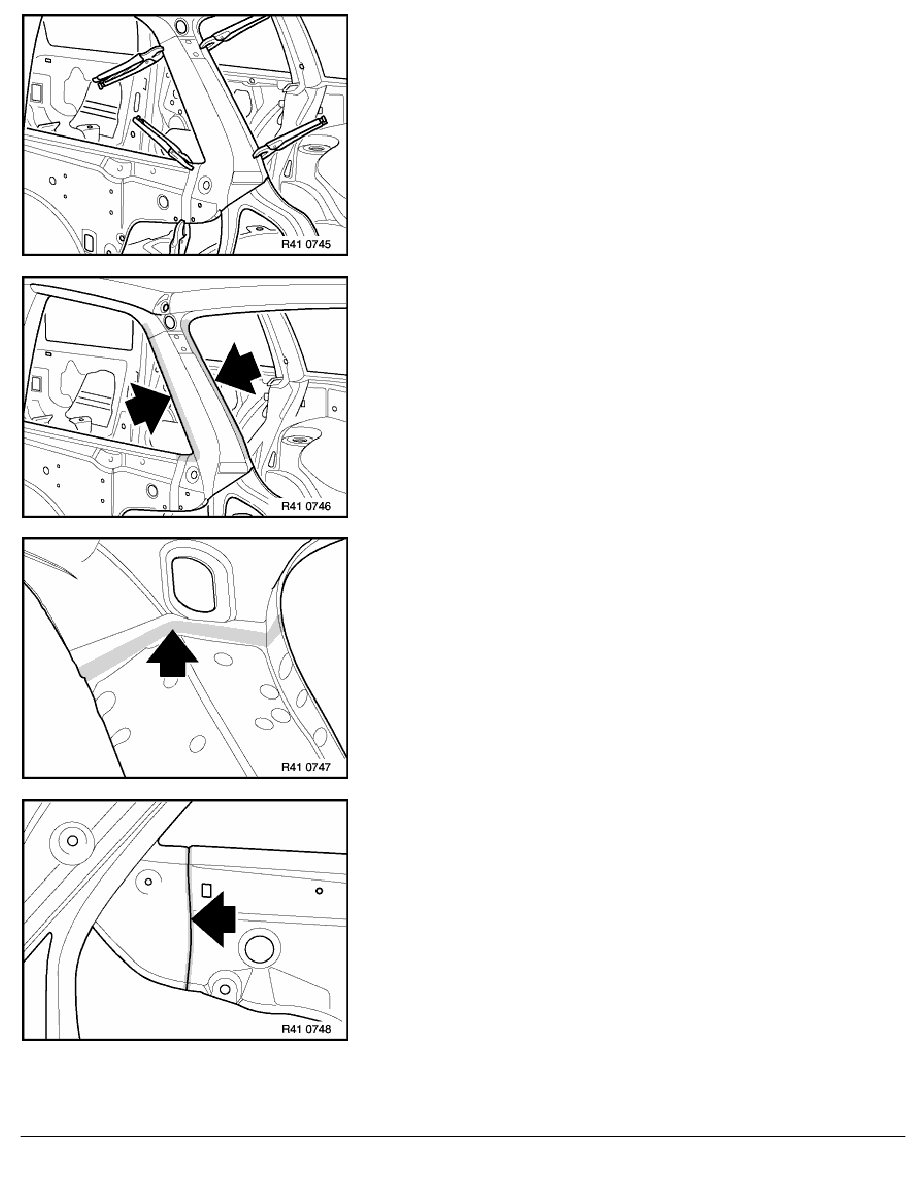 R41 0745

R41 0746

R41 0747

R41 0748