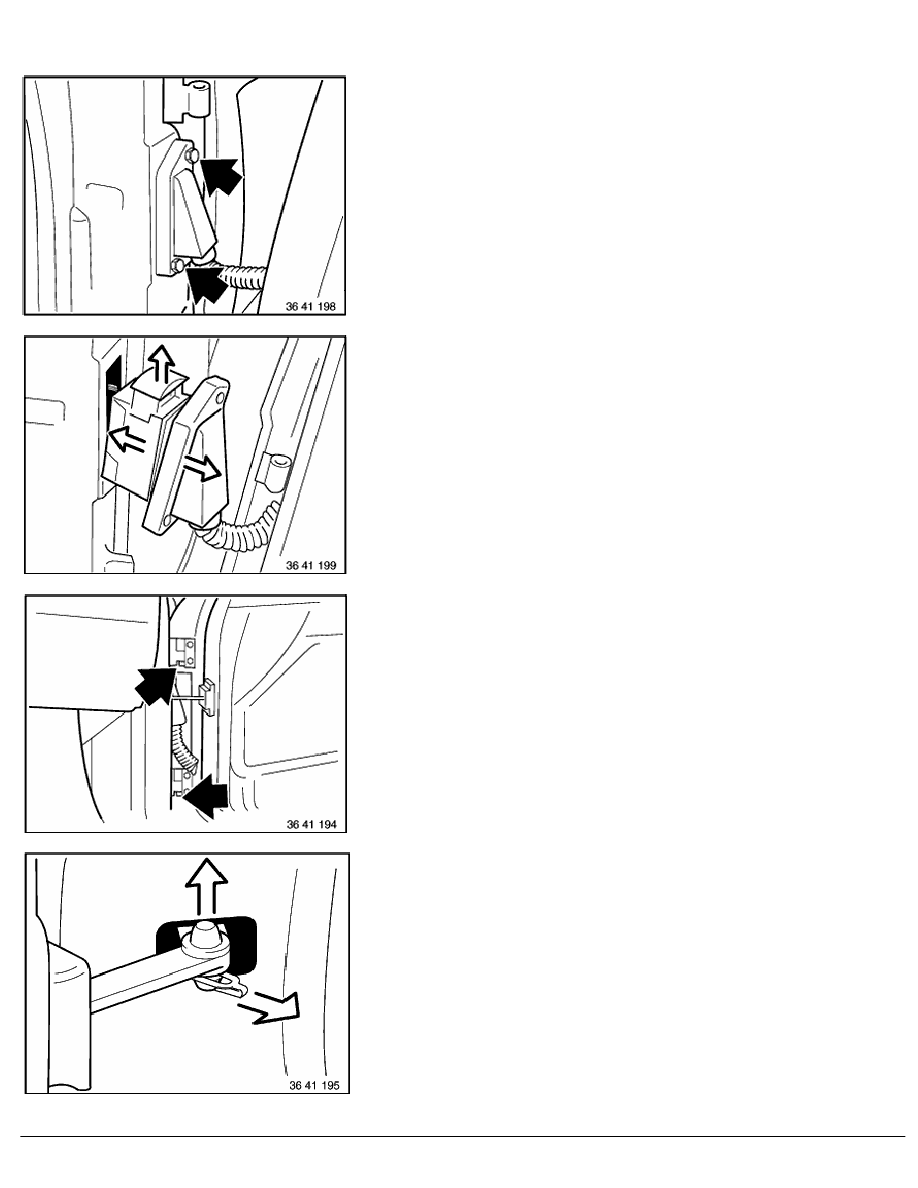 36 41 198

36 41 199

36 41 194

36 41 195