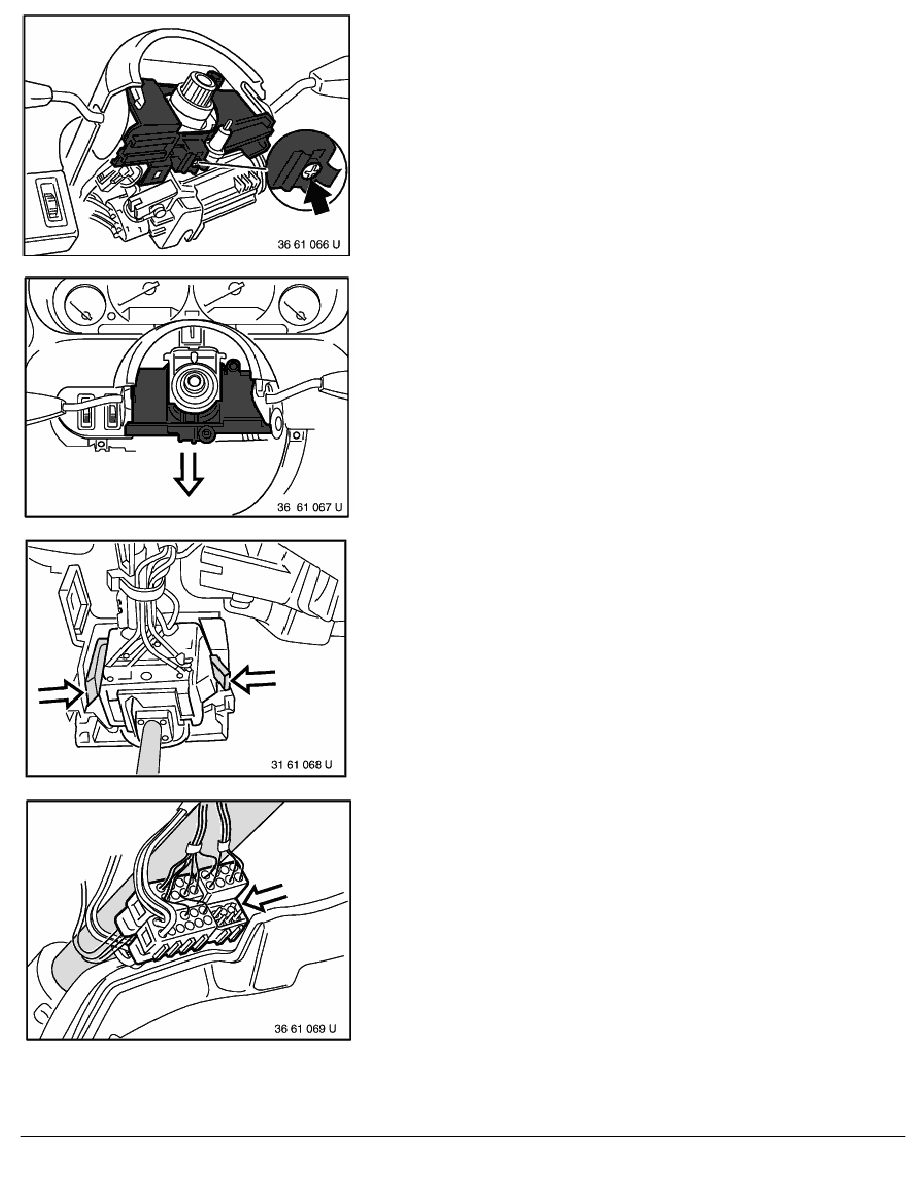 36 61 066 U

36 61 067 U

31 61 068 U

36 61 069 U