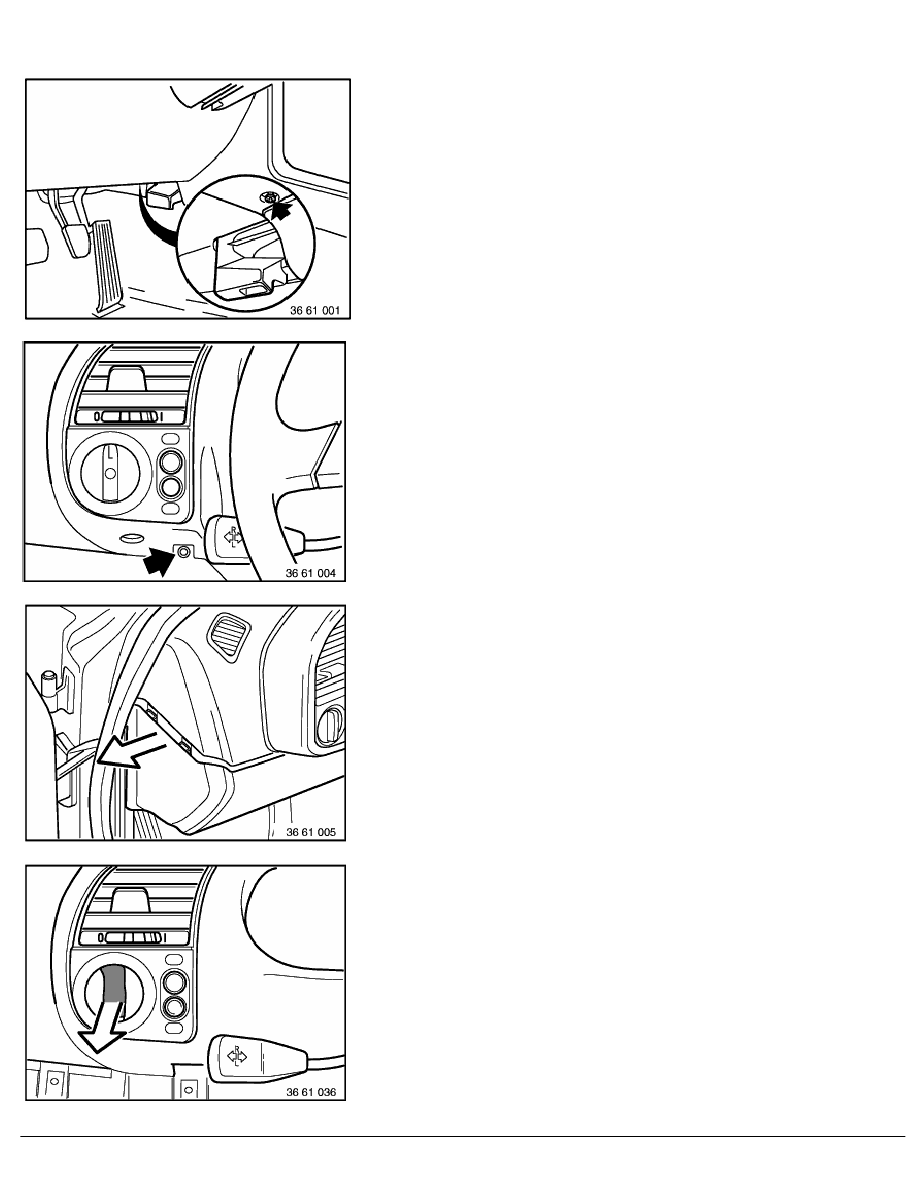 36 61 001

0 I

36 61 004

36 61 005

0 I

36 61 036