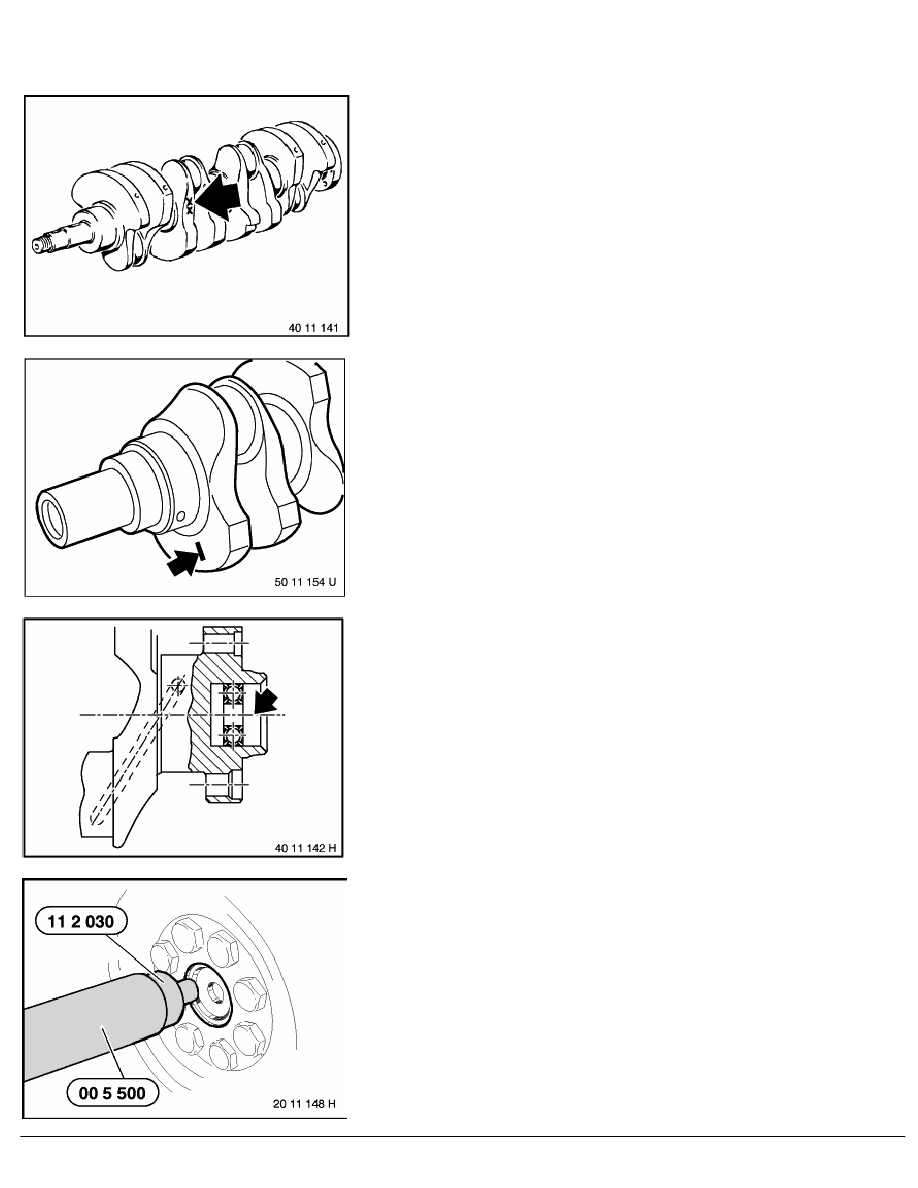 40 11 141

50 11 154 U

40 11 142 H

11 2 030

00 5 500

20 11 148 H