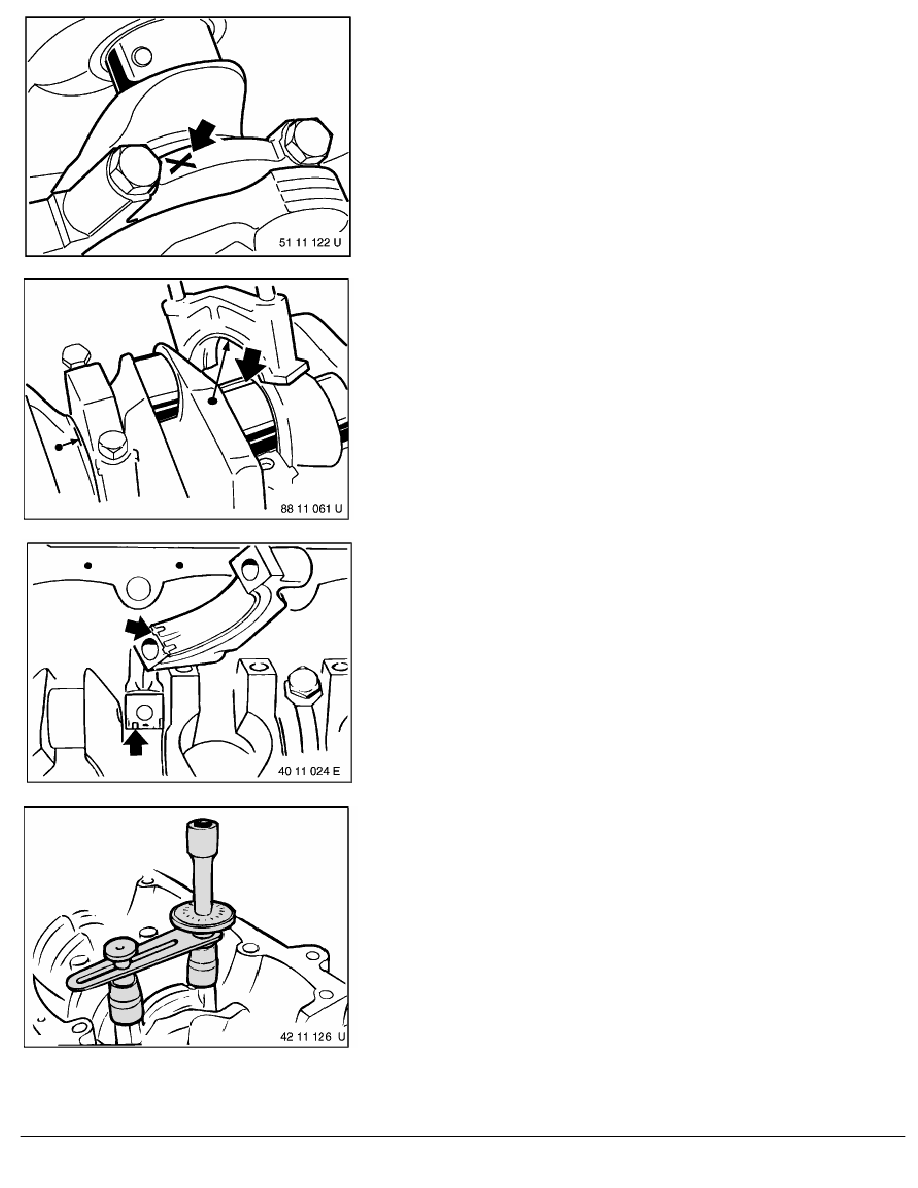 51 11 122 U

88 11 061 U

40 11 024 E

42 11 126 U