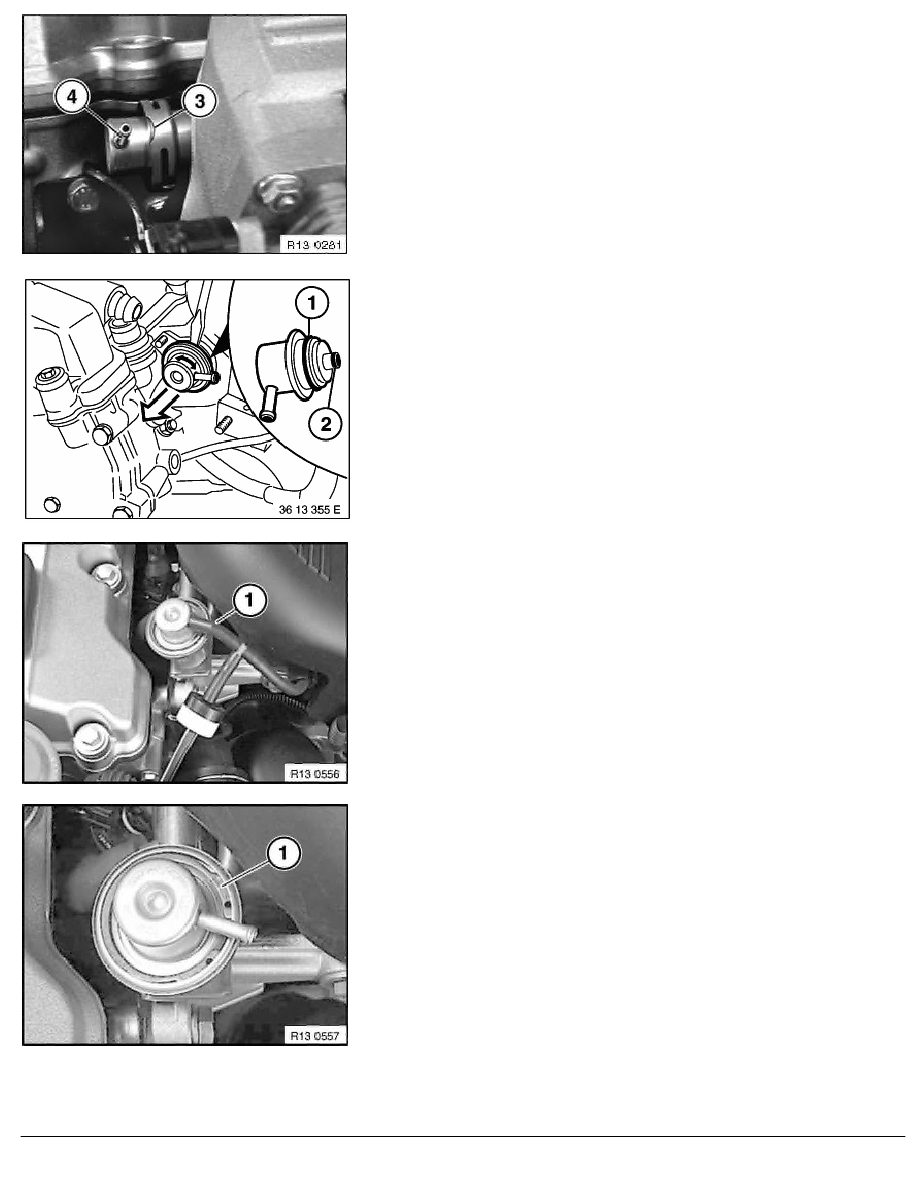 4
3
R13 0281

1
2
36 13 355 E

1
R13 0556

1
R13 0557