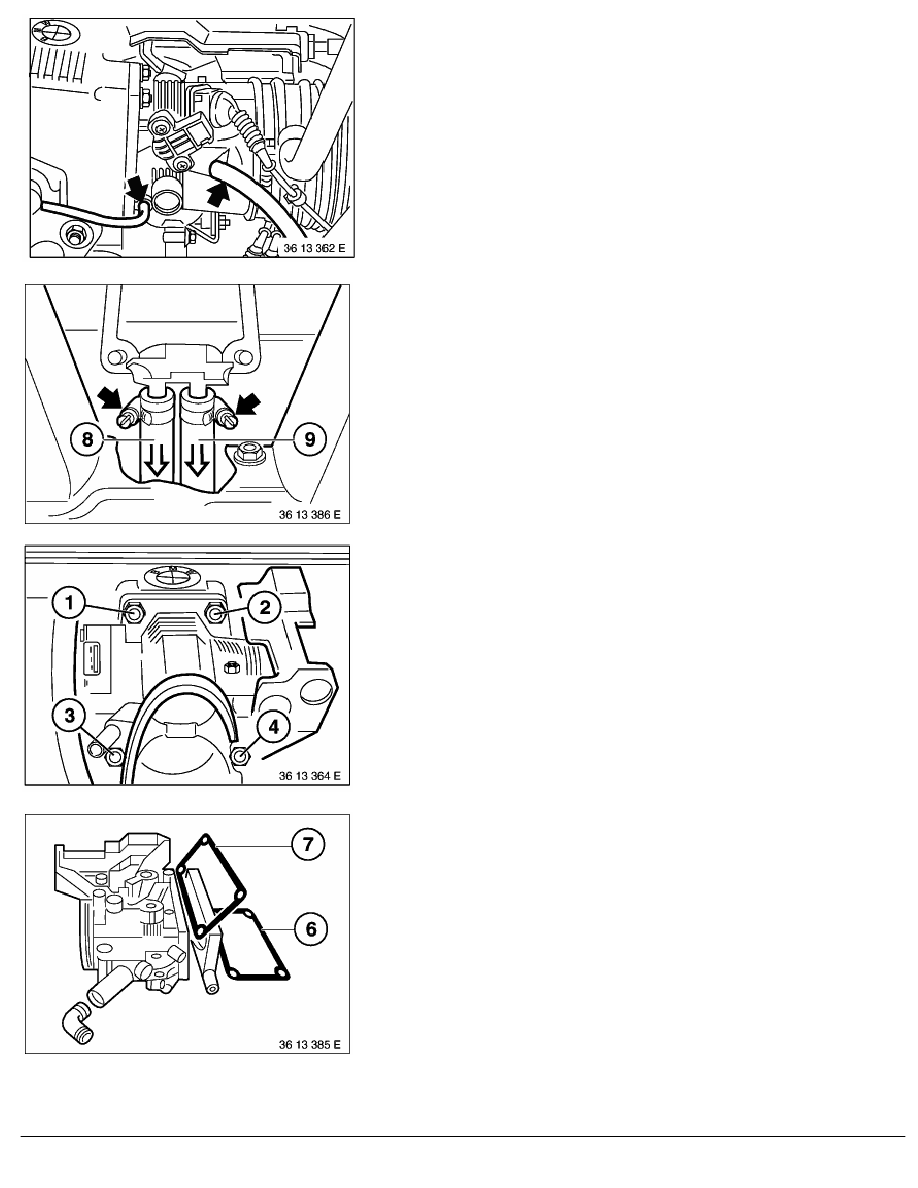 36 13 362 E

8
9
36 13 386 E

1
2
3
4
36 13 364 E

7
6
36 13 385 E