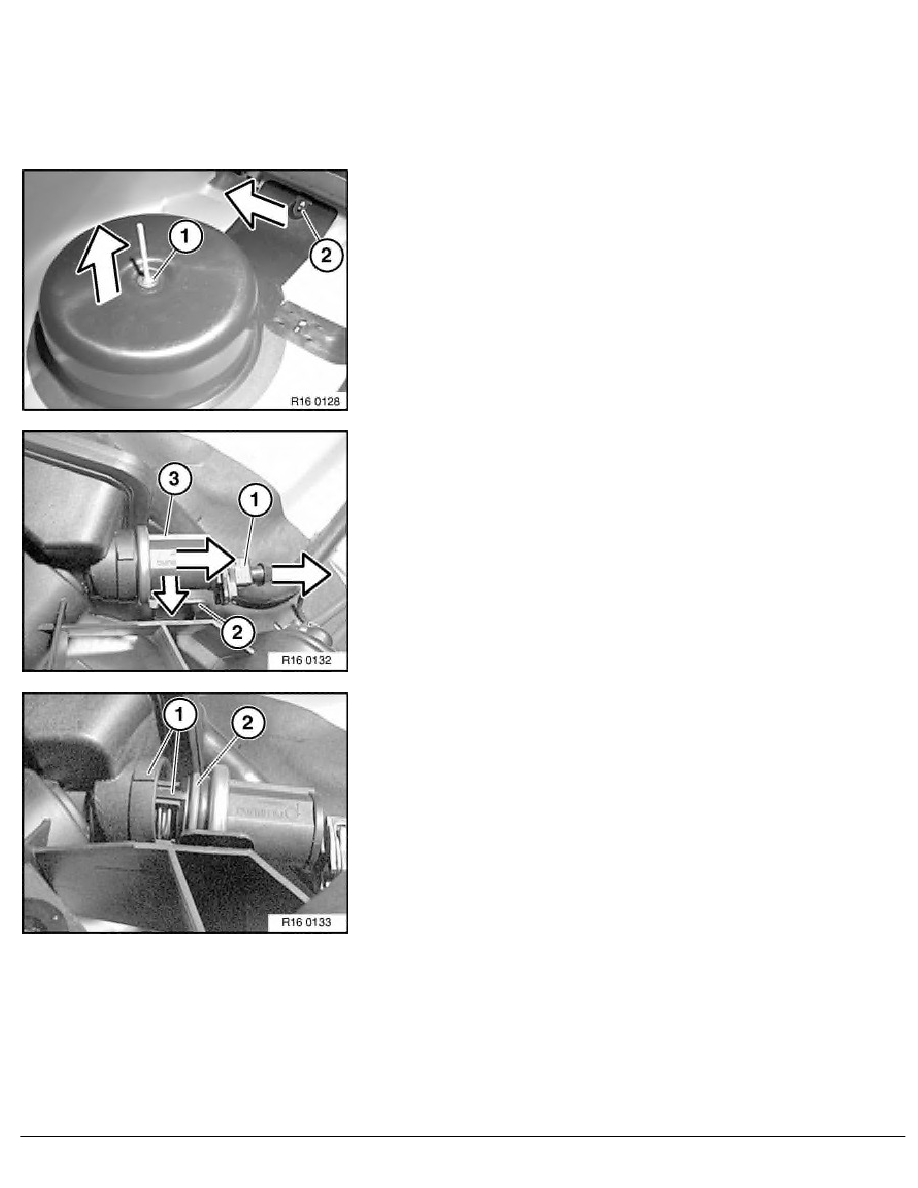 1
2
R16 0128

3
1
2
R16 0132

1
2
R16 0133