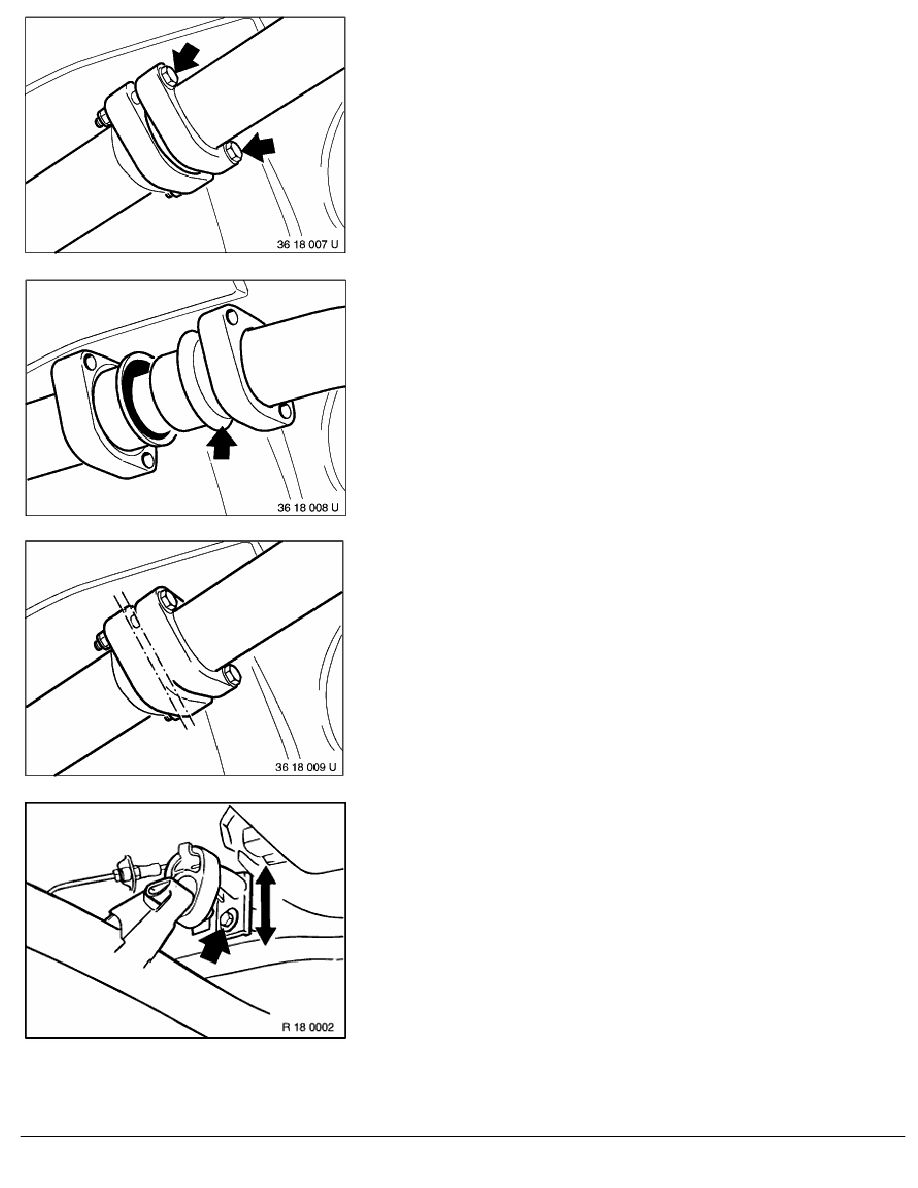 36 18 007 U

36 18 008 U

36 18 009 U

IR 18 0002