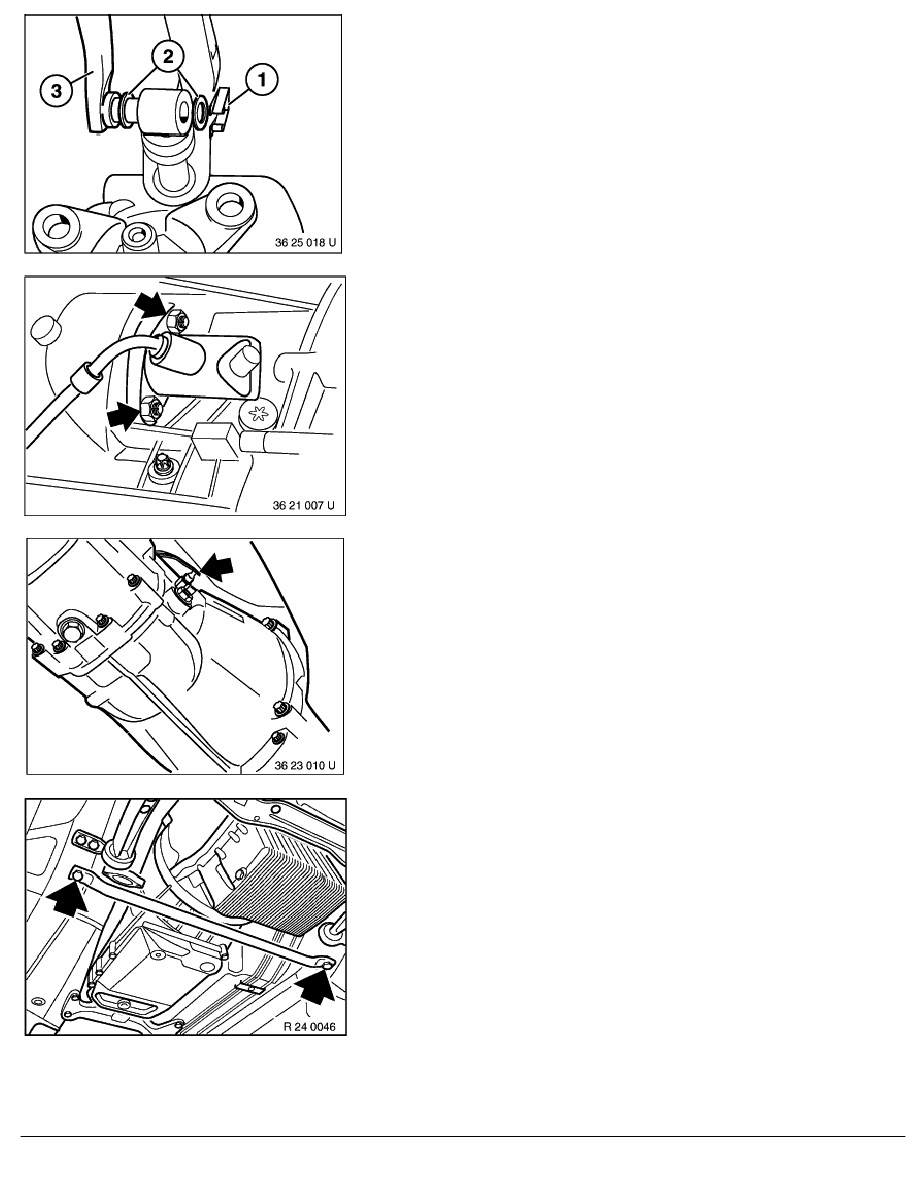 3
2
1
36 25 018 U

36 21 007 U

36 23 010 U

R 24 0046