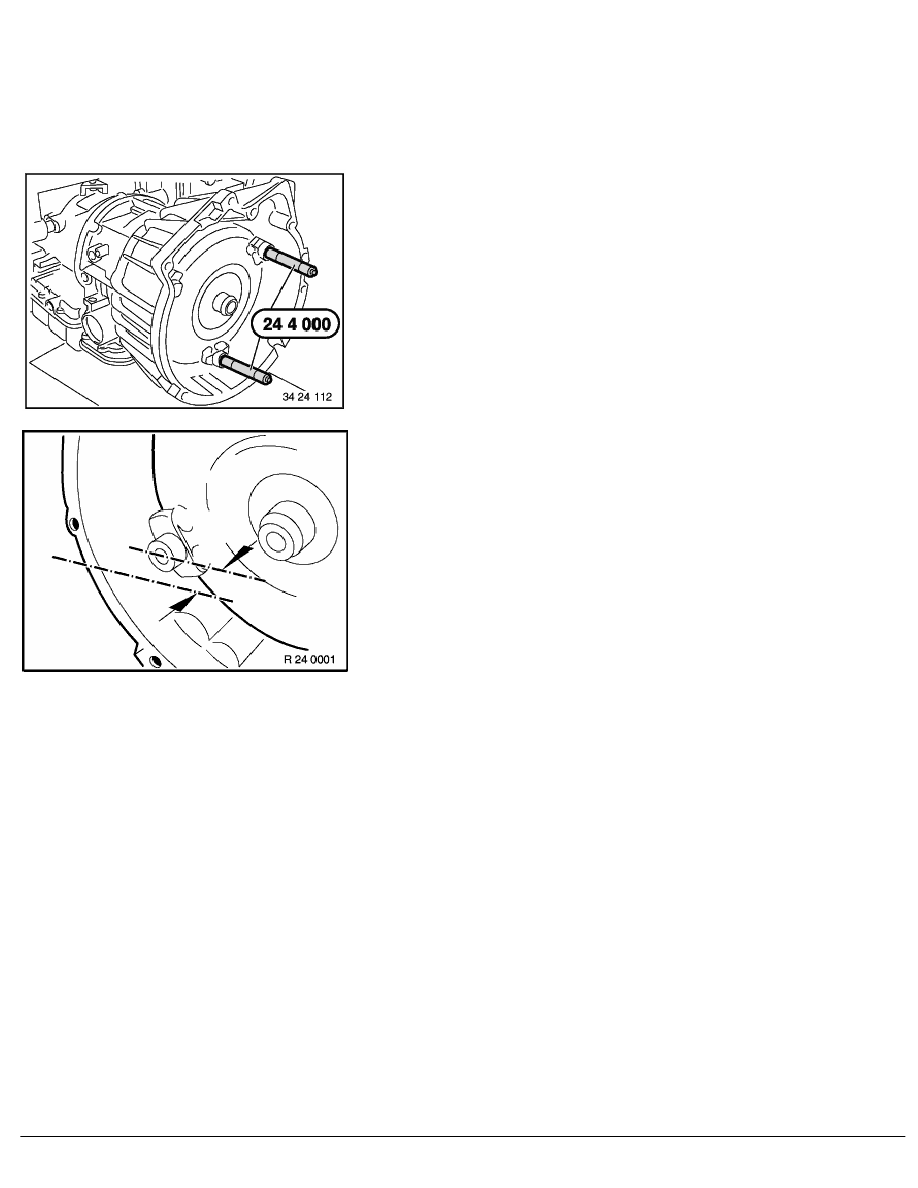 24 4 000

34 24 112

R 24 0001