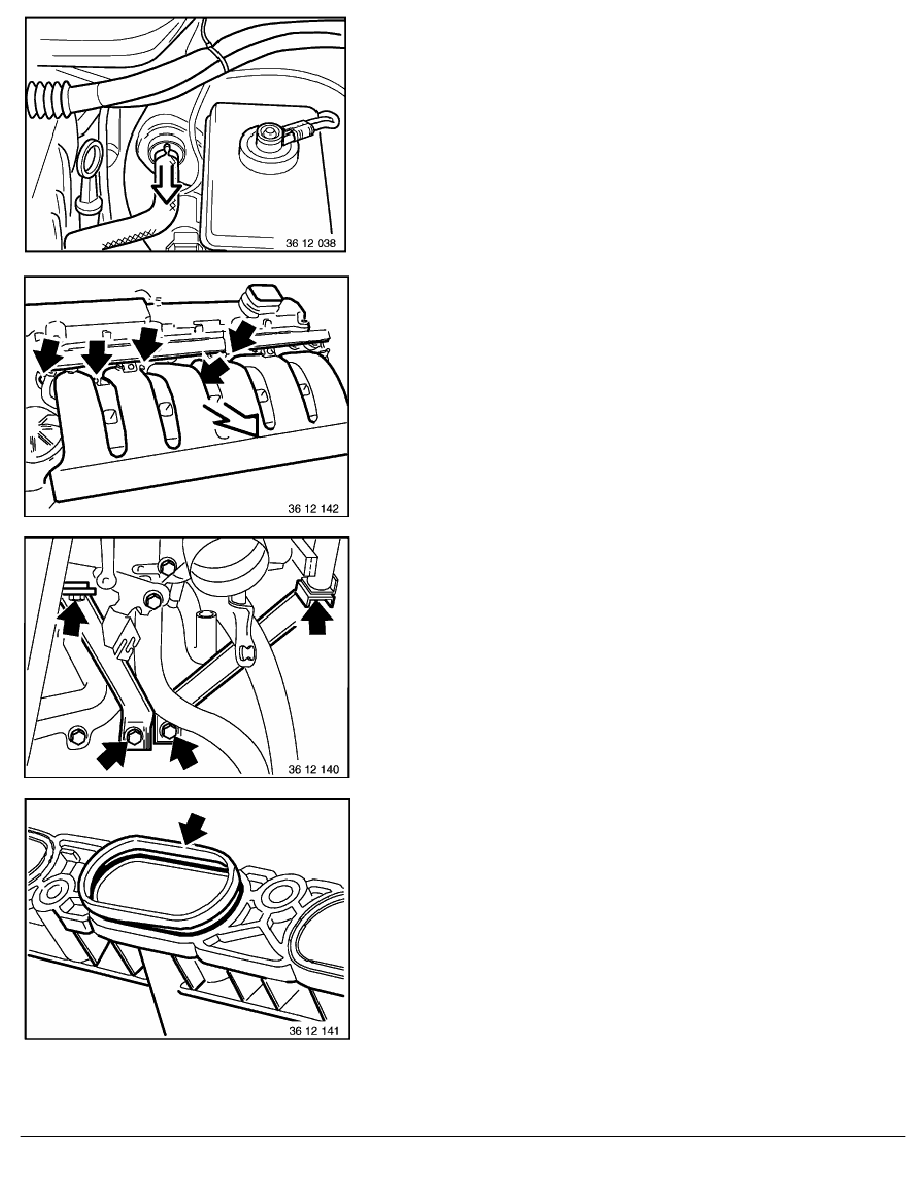 36 12 038

36 12 142

36 12 140

36 12 141