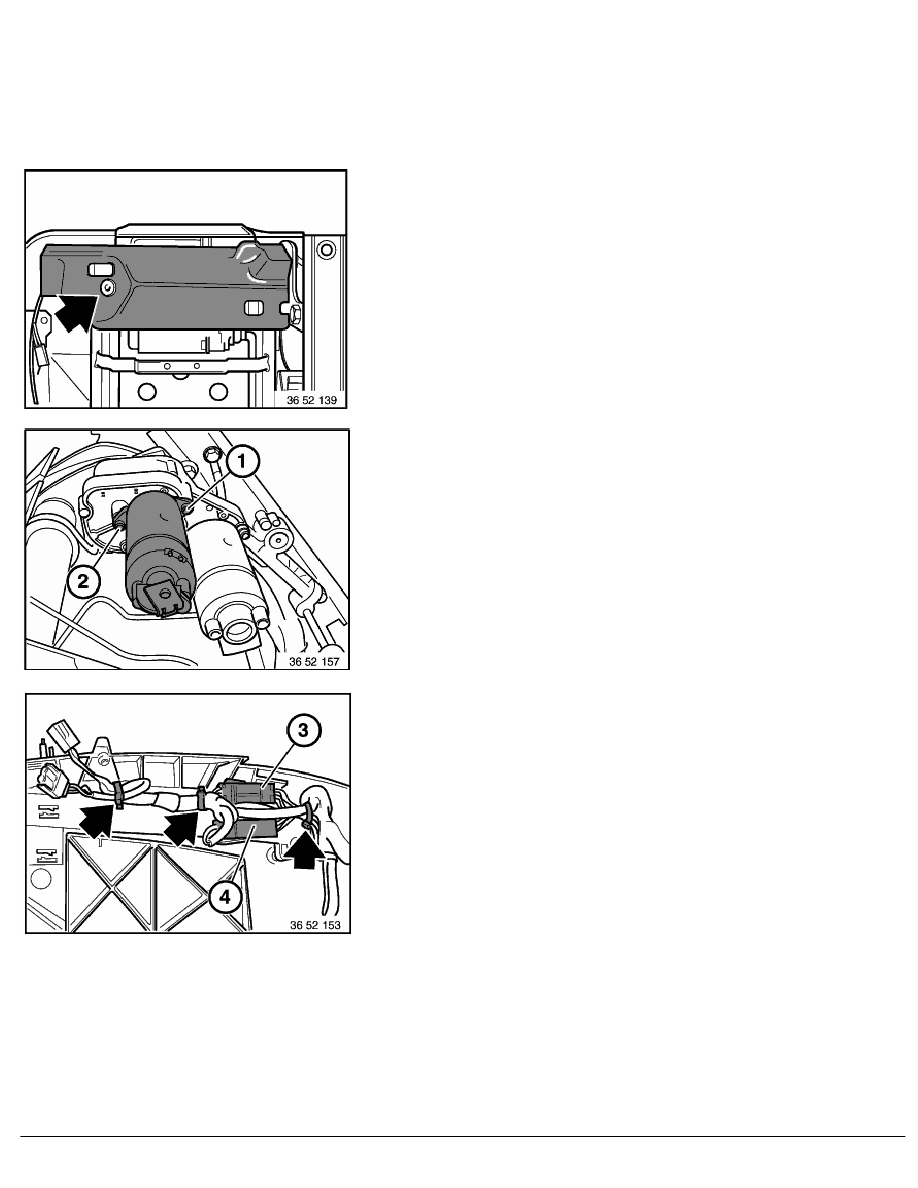 36 52 139

1

2

36 52 157

3

4

36 52 153