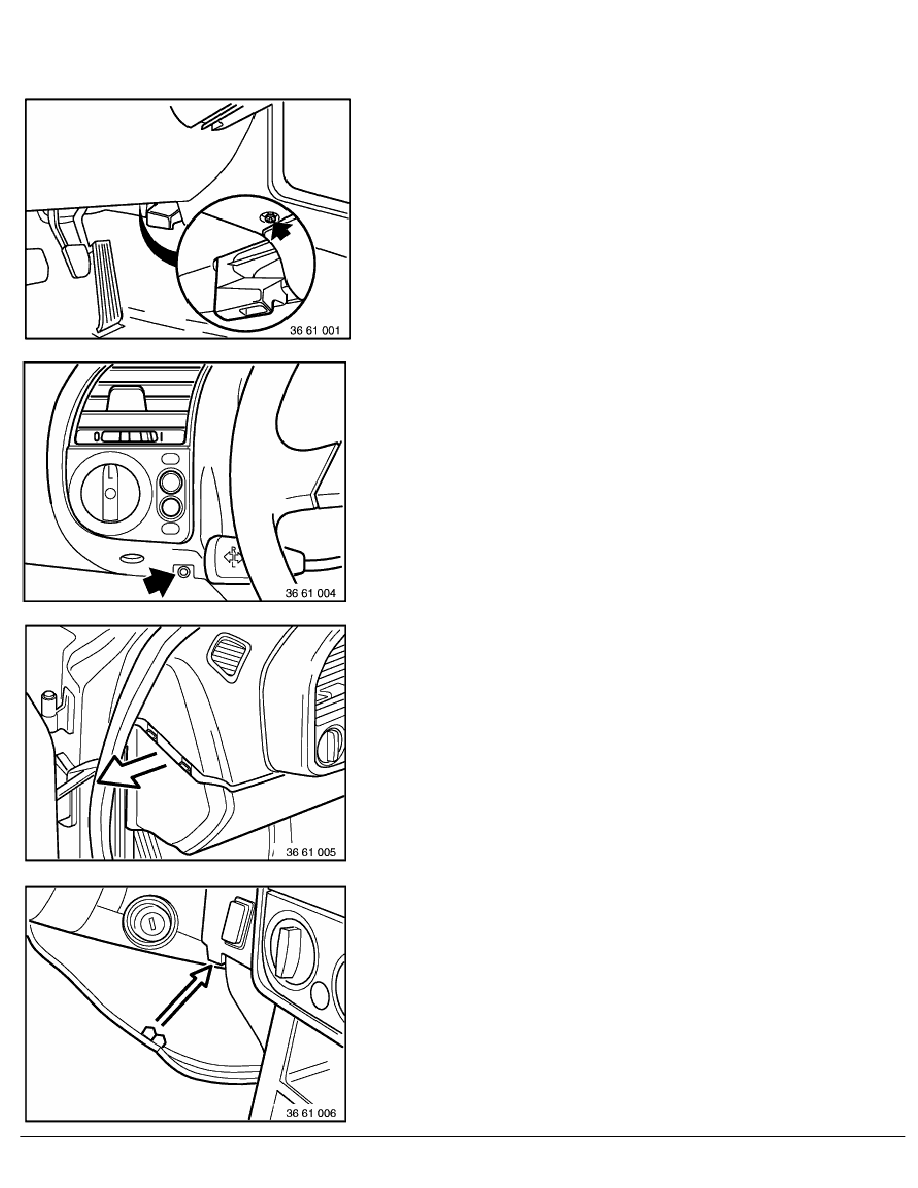 36 61 001

36 61 004

36 61 005

36 61 006