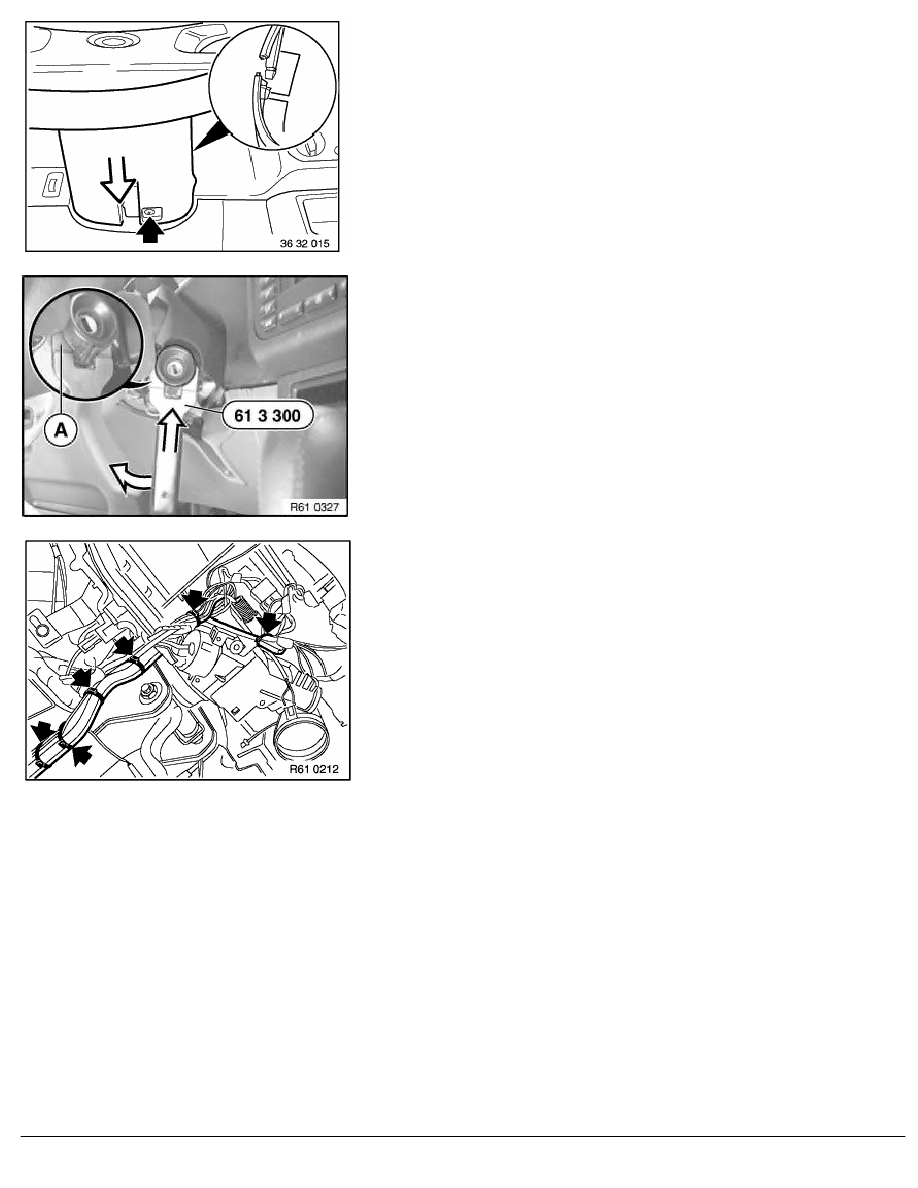 36 32 015

A

61 3 300

R61 0327

R61 0212