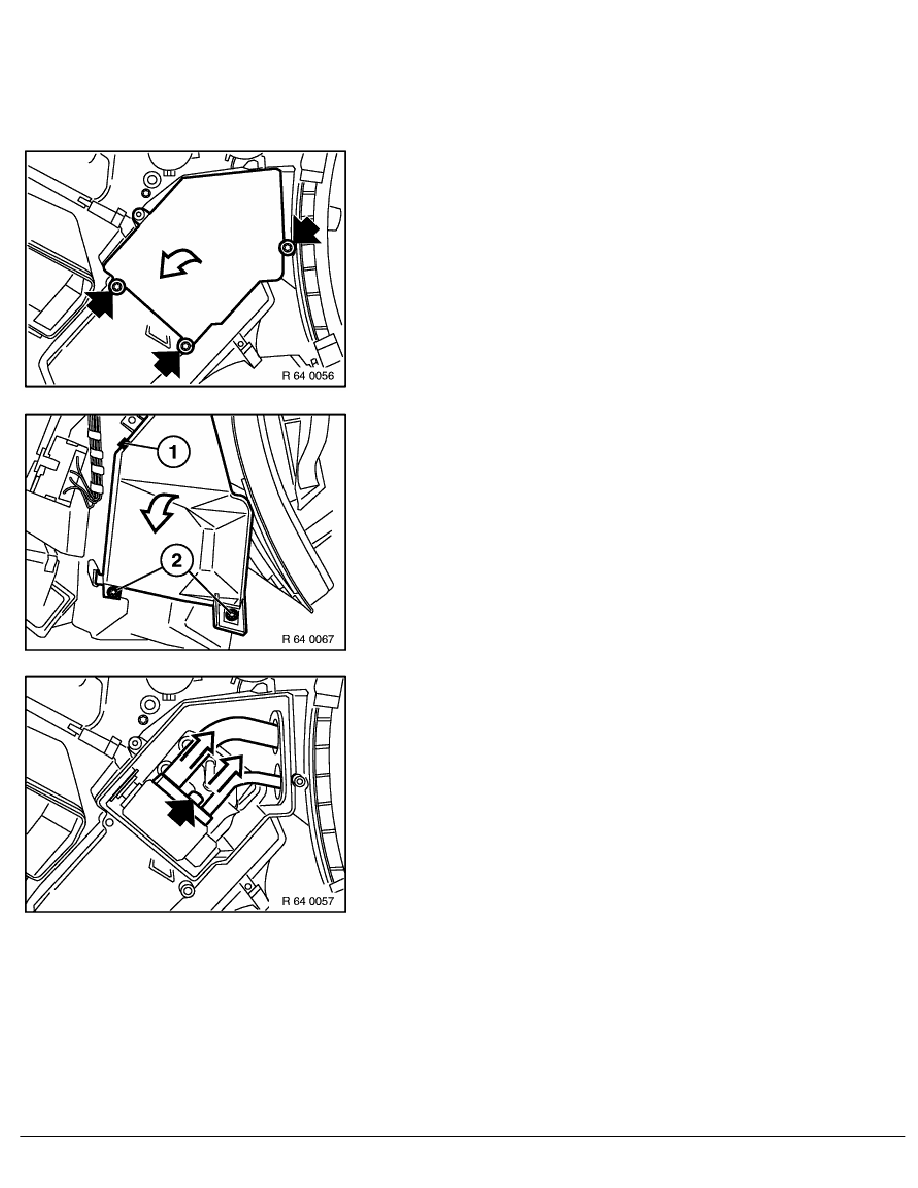 IR 64 0056

1

2

IR 64 0067

IR 64 0057