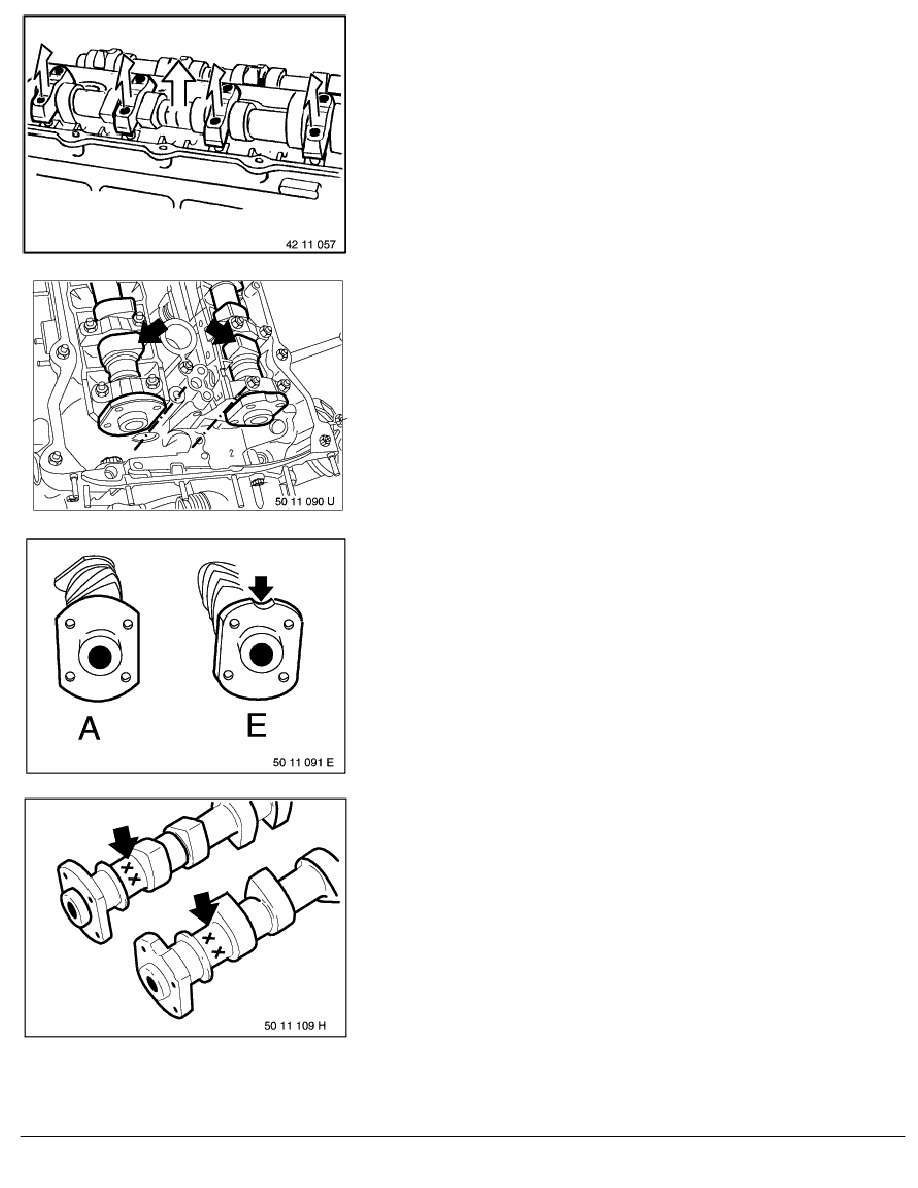 42 11 057

2

50 11 090 U

A

E

50 11 091 E

50 11 109 H