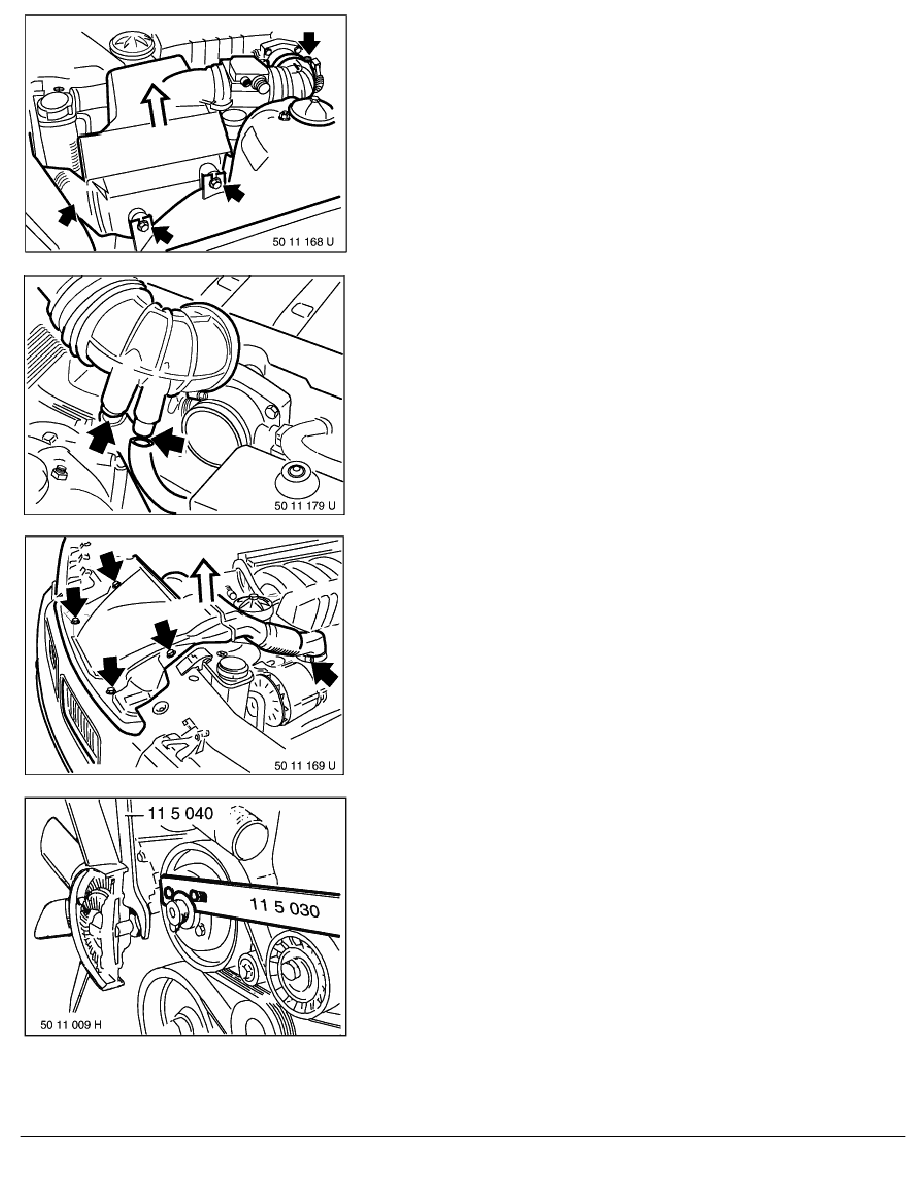 50 11 168 U

50 11 179 U

50 11 169 U

11 5 040

11 5 030

50 11 009 H