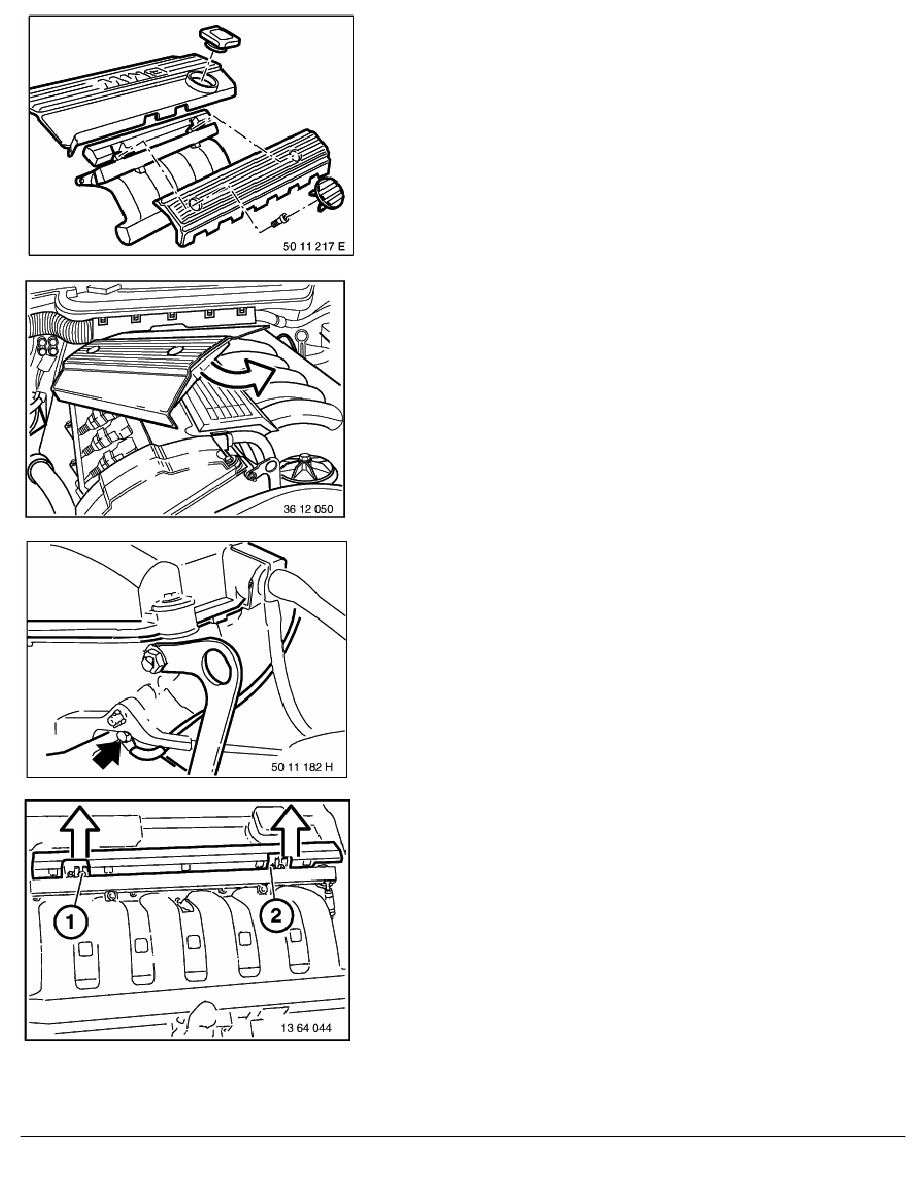 50 11 217 E

36 12 050

50 11 182 H

1

2

13 64 044