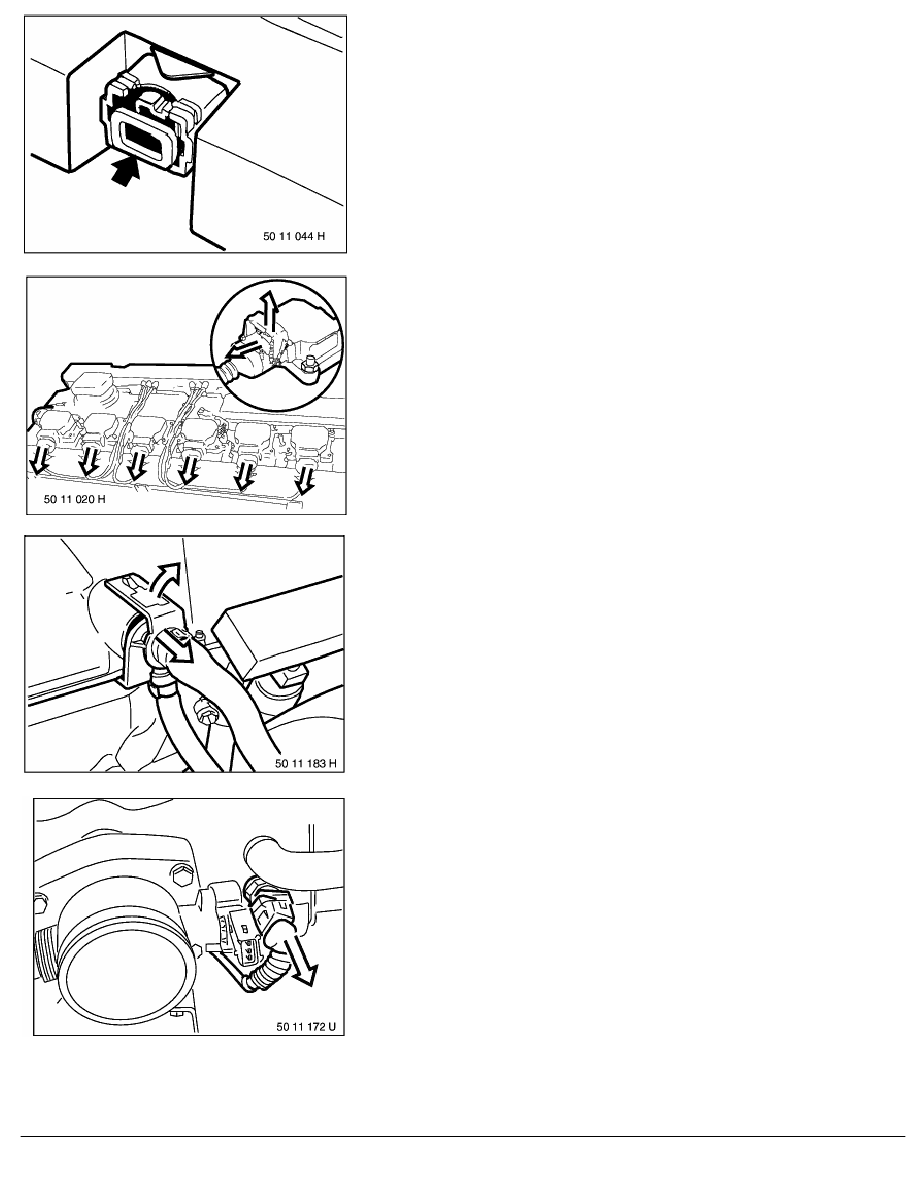 50 11 044 H

50 11 020 H

50 11 183 H

50 11 172 U