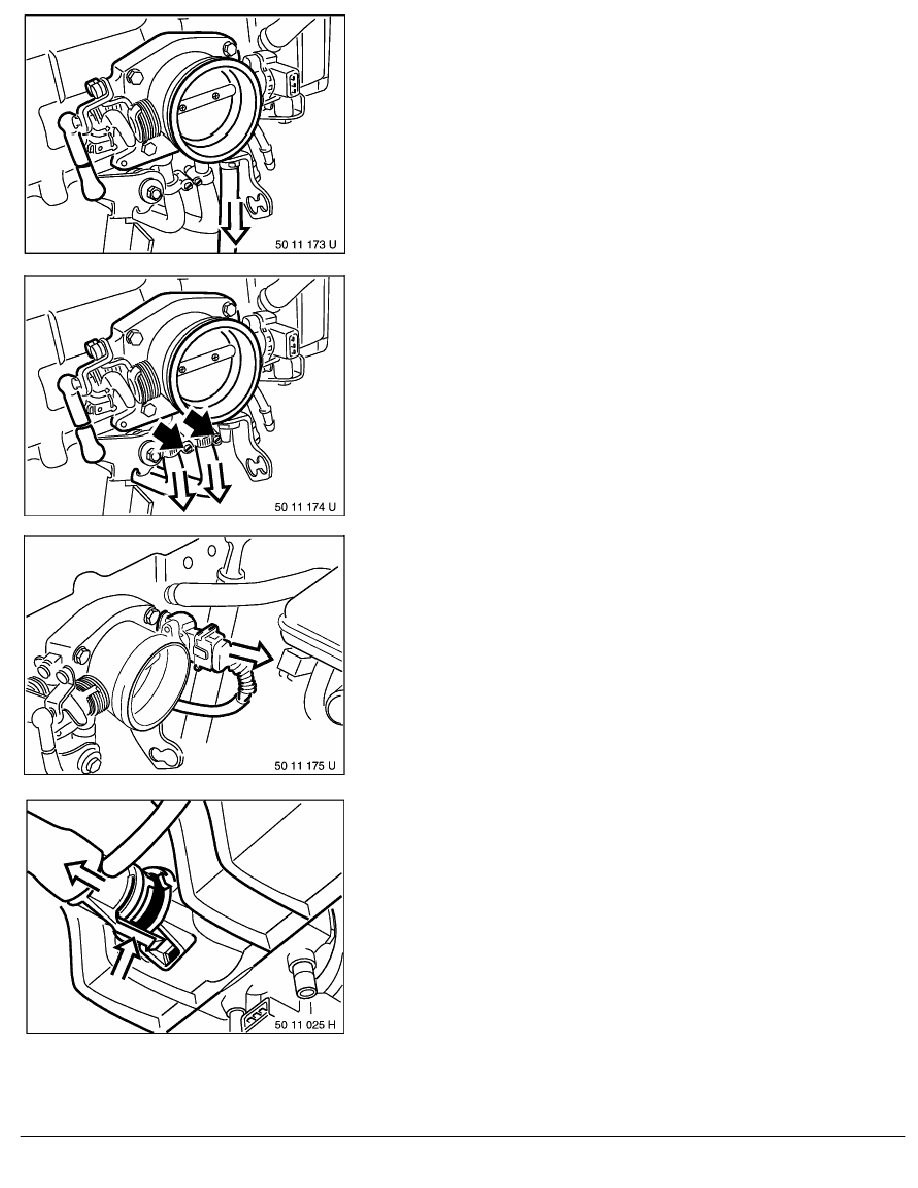 50 11 173 U

50 11 174 U

50 11 175 U

50 11 025 H