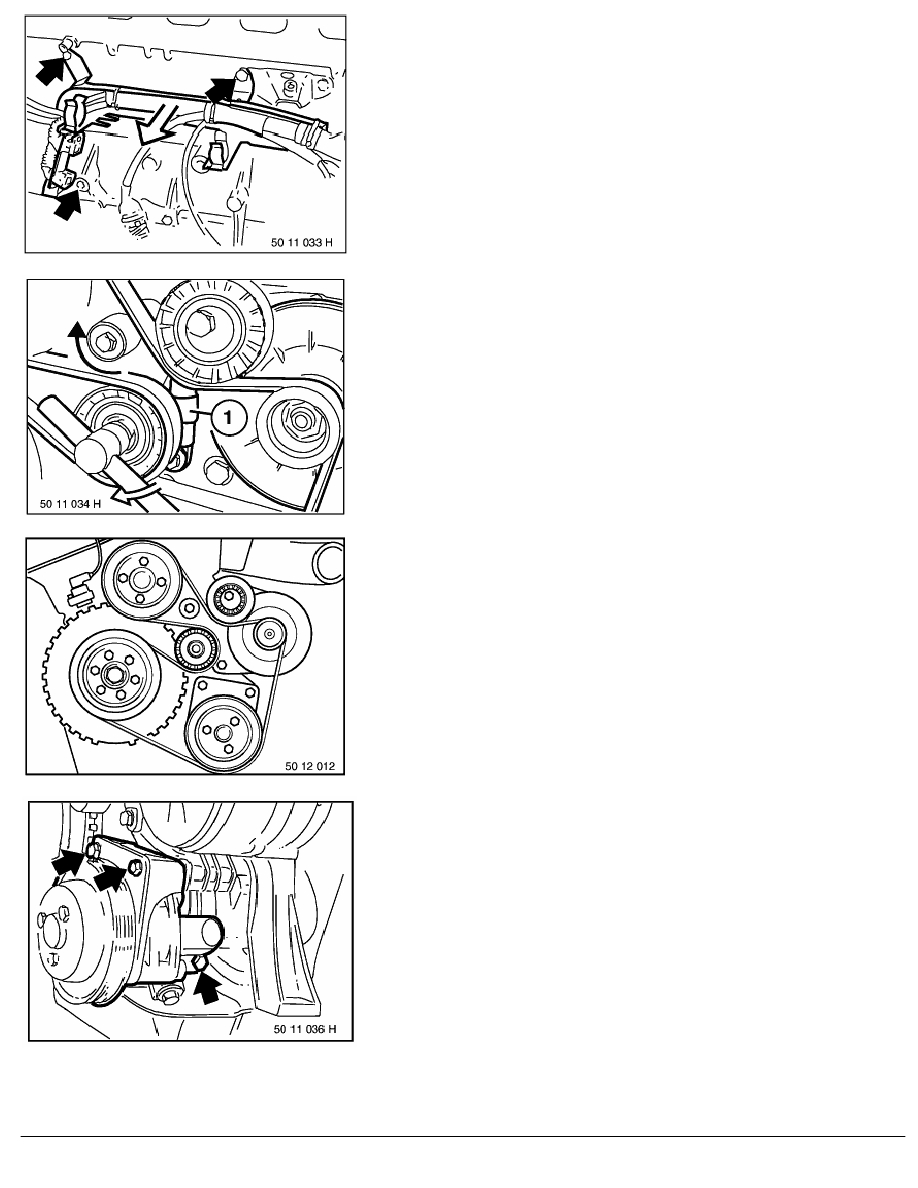 50 11 033 H

1

50 11 034 H

50 12 012

50 11 036 H