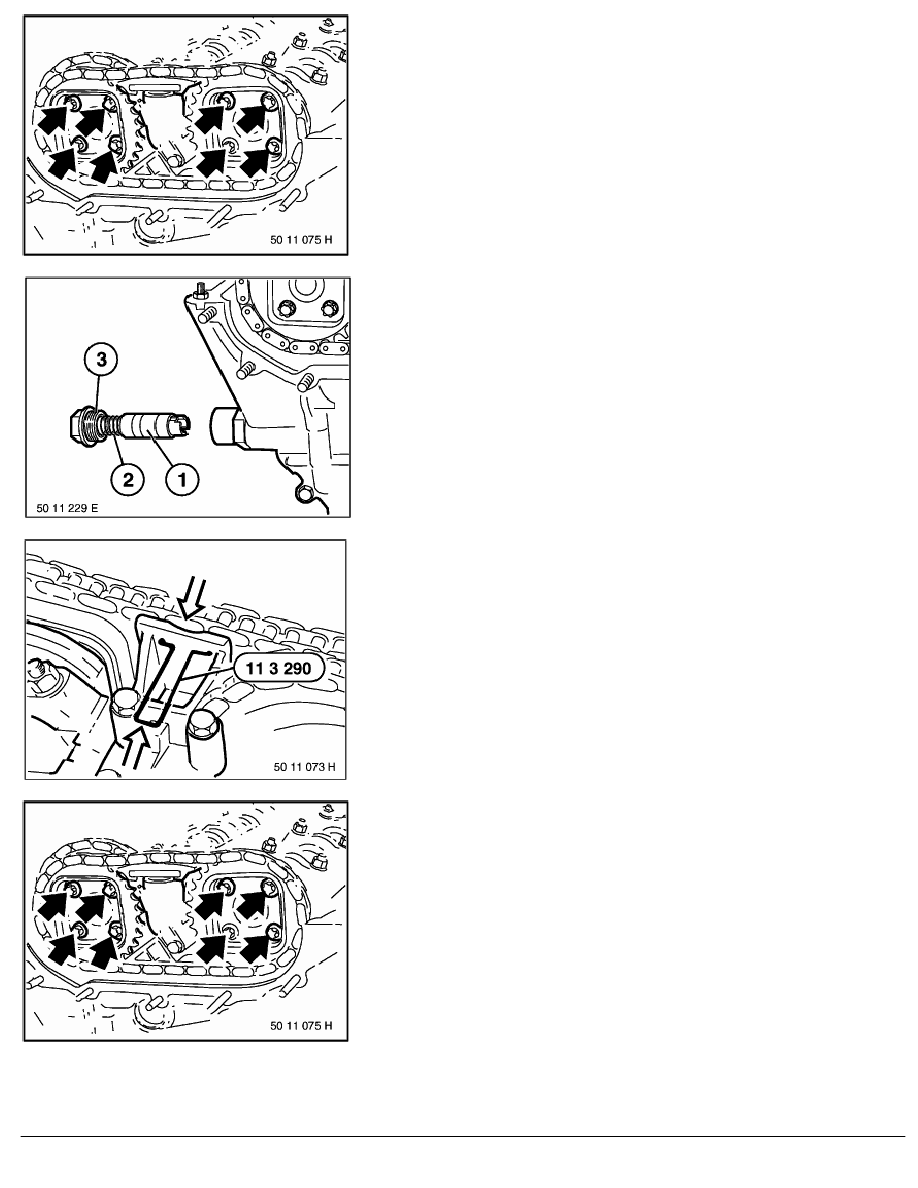 50 11 075 H

3

2

1

50 11 229 E

11 3 290

50 11 073 H

50 11 075 H