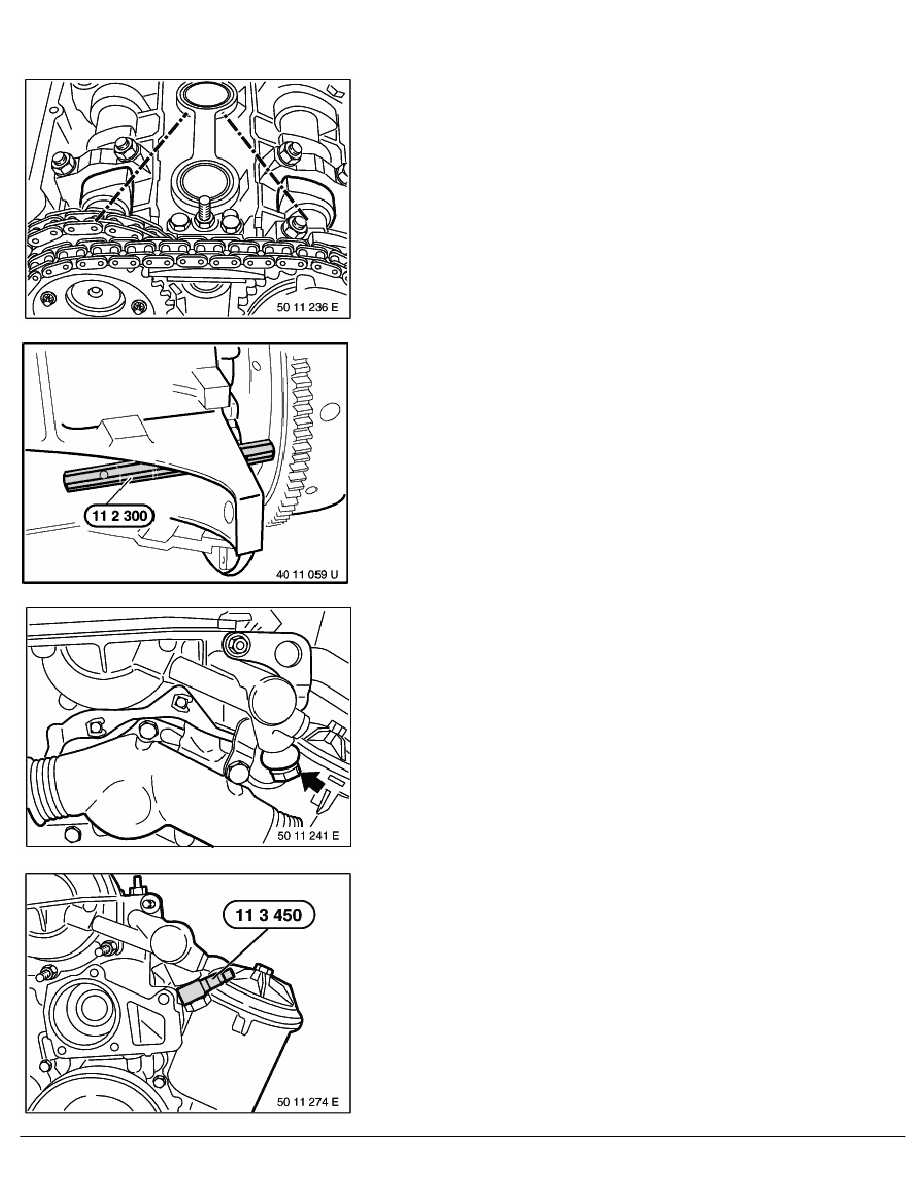 50 11 236 E

11 2 300

40 11 059 U

50 11 241 E

11 3 450

50 11 274 E