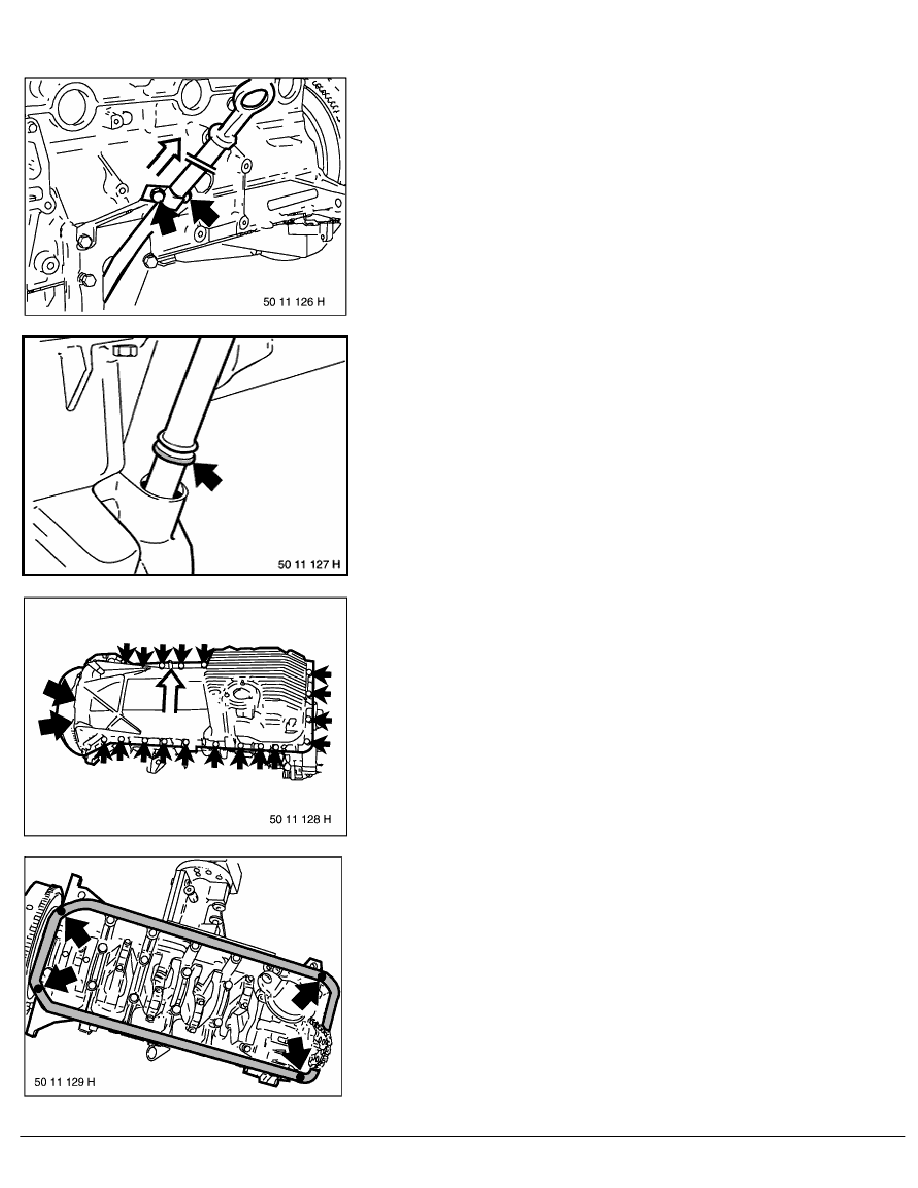 50 11 126 H

50 11 127 H

50 11 128 H

50 11 129 H