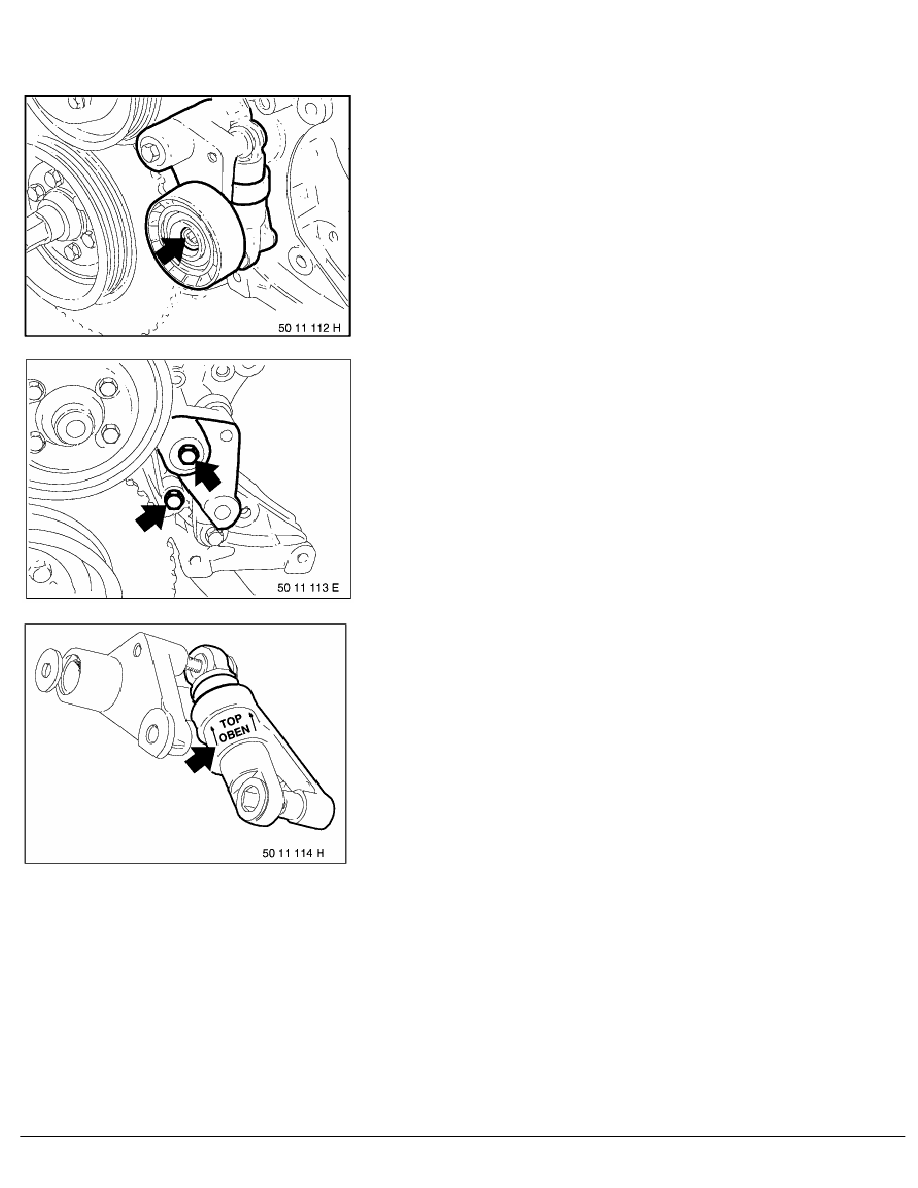 50 11 112 H

50 11 113 E

TOP
OBEN

50 11 114 H