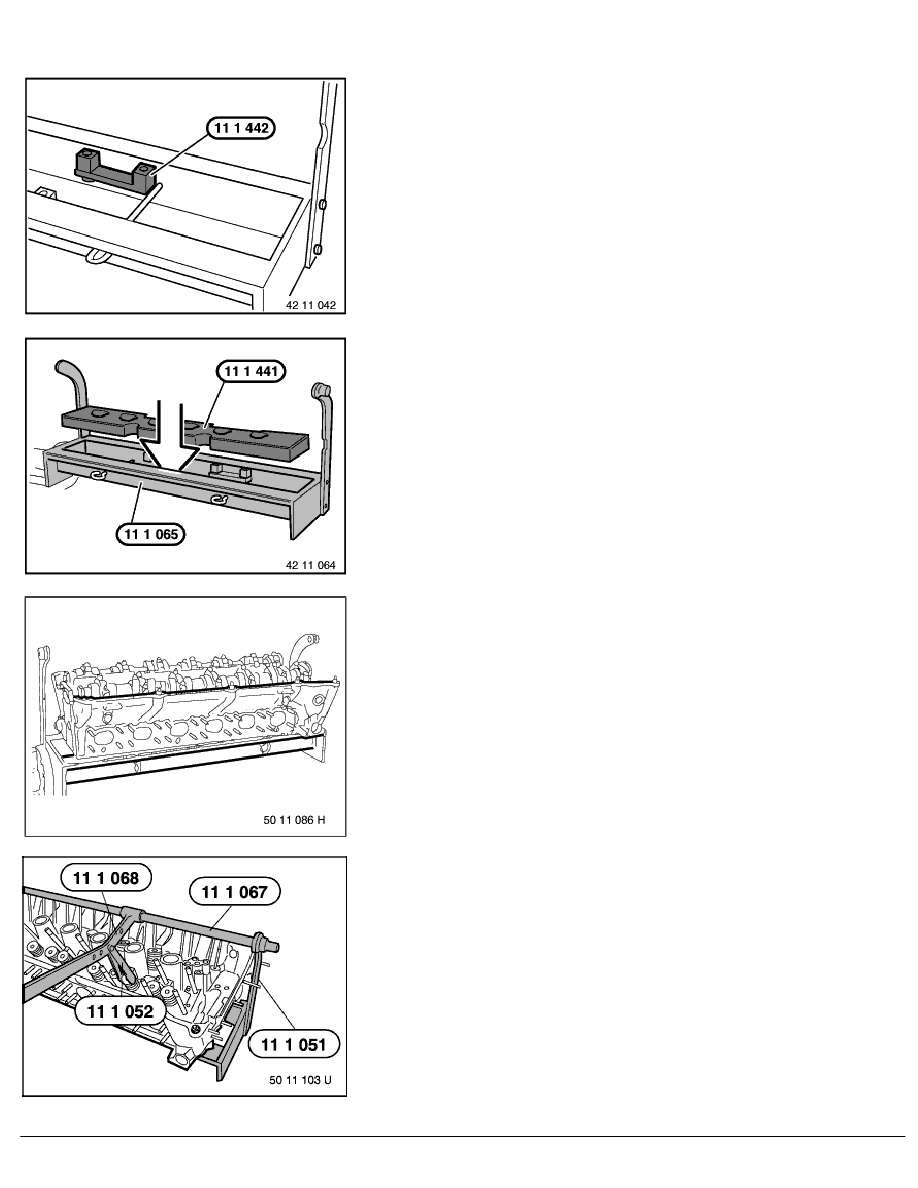 11 1 442

42 11 042

11 1 441

11 1 065

42 11 064

50 11 086 H

11 1 068

11 1 067

11 1 052

11 1 051

50 11 103 U