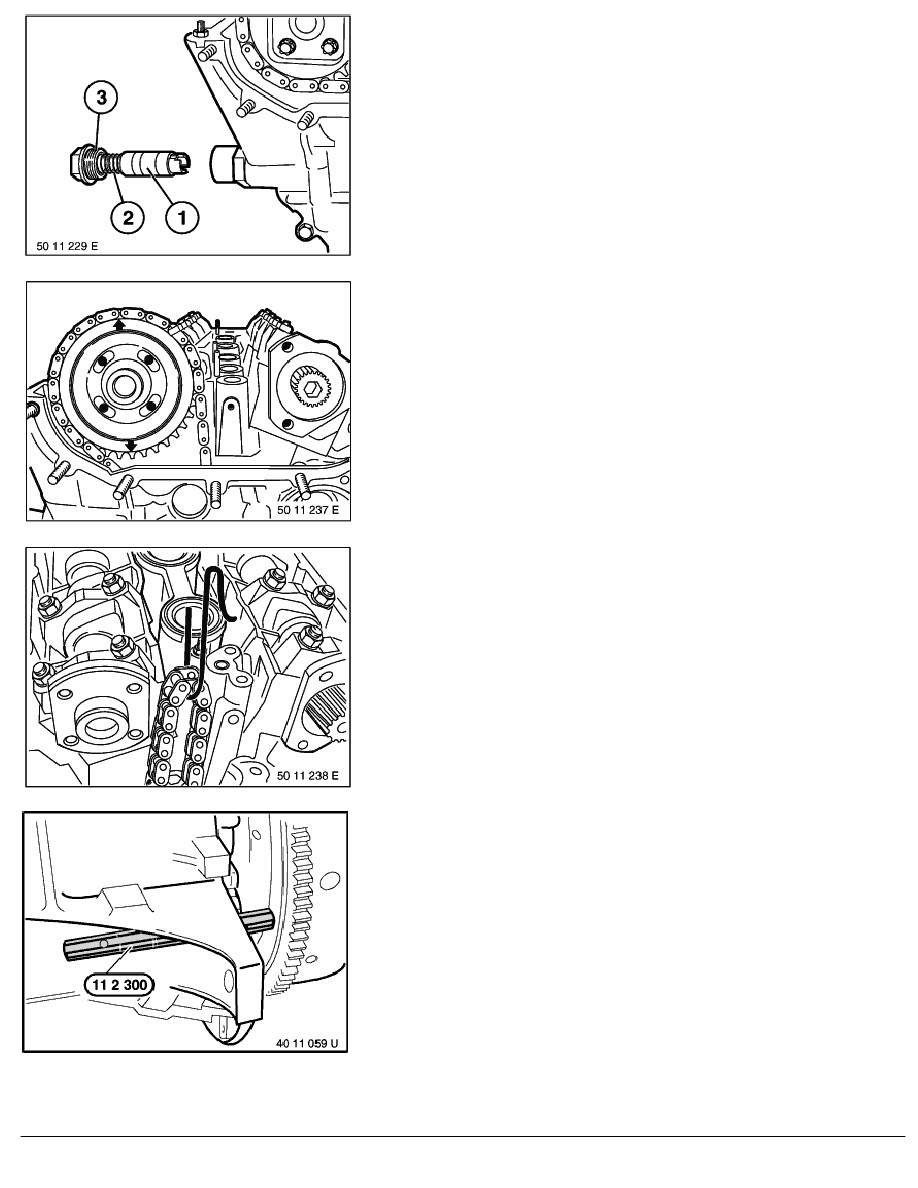 3

2

1

50 11 229 E

50 11 237 E

50 11 238 E

11 2 300

40 11 059 U