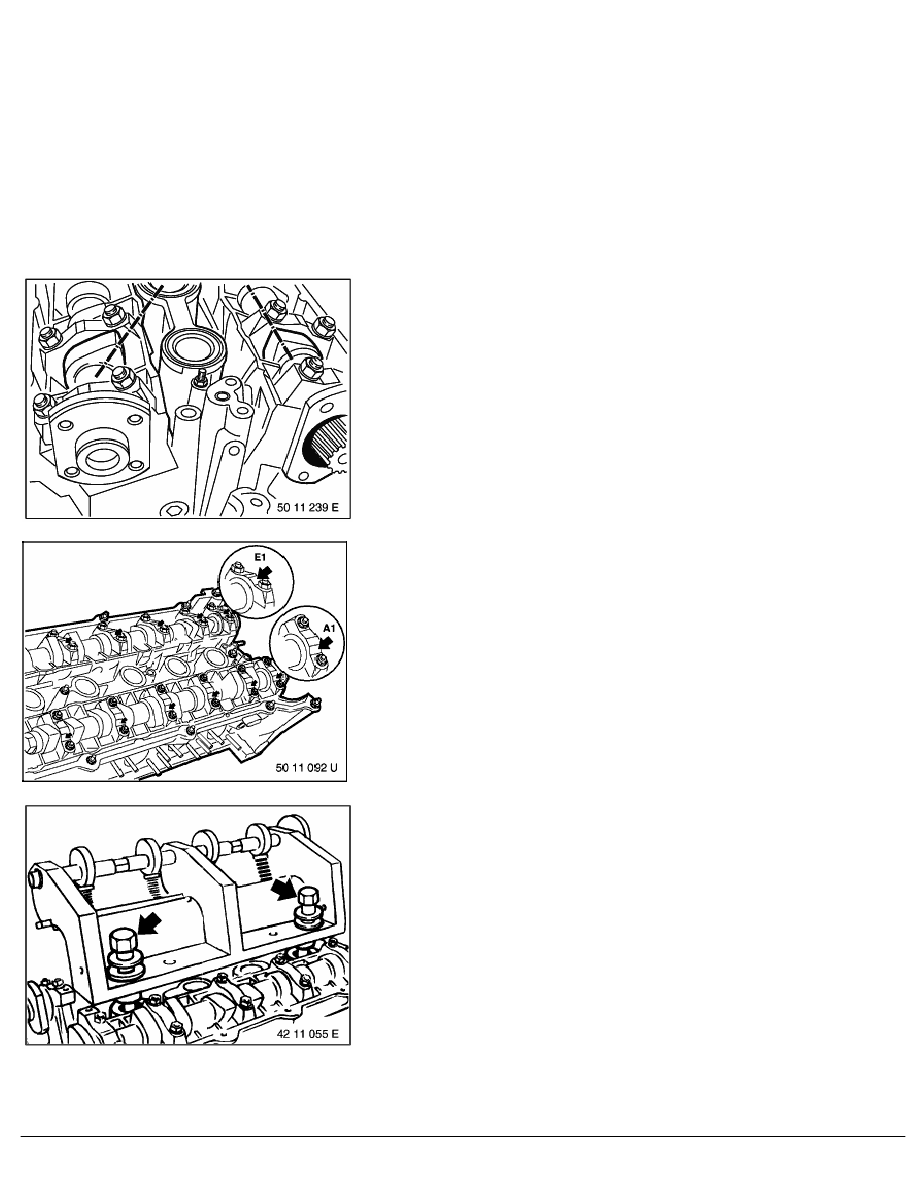 50 11 239 E

E1

A1

50 11 092 U

42 11 055 E