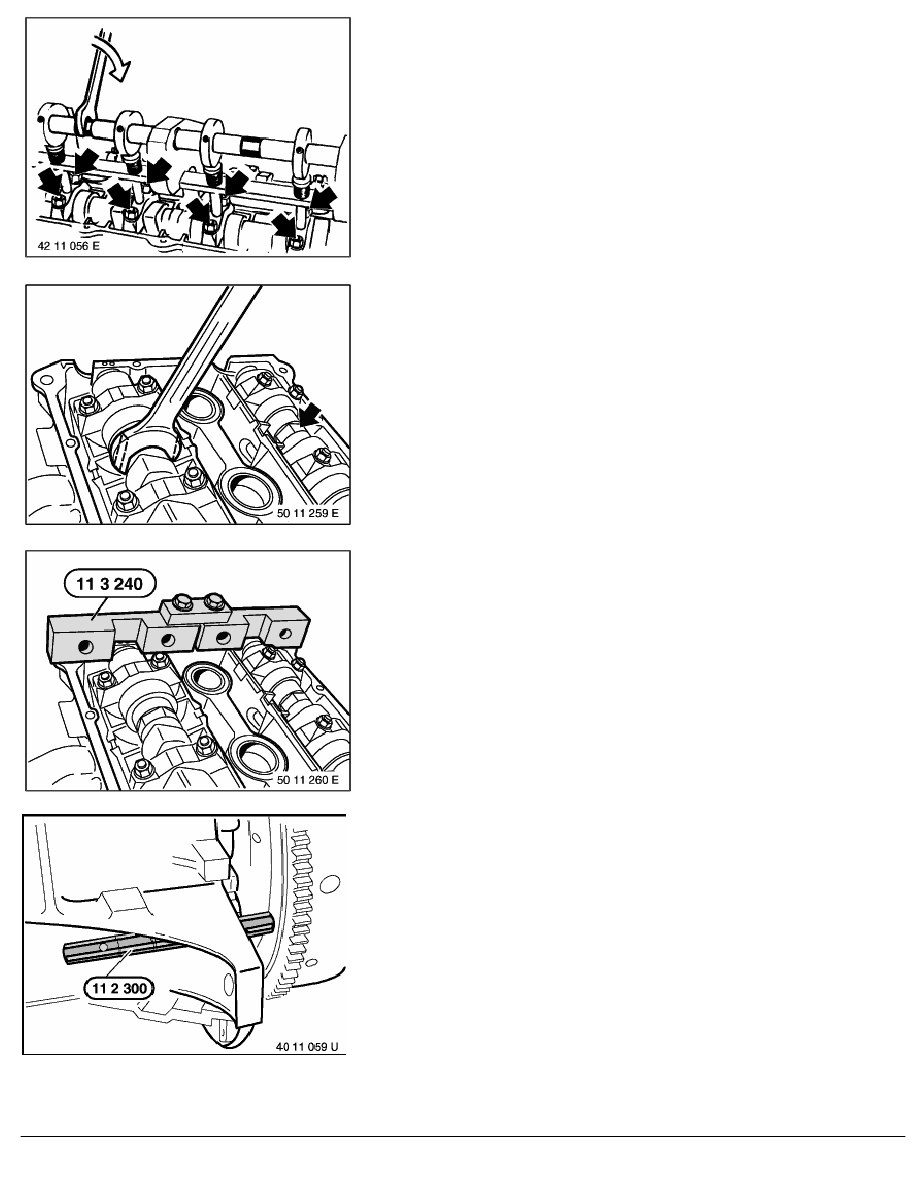 42 11 056 E

50 11 259 E

11 3 240

50 11 260 E

11 2 300

40 11 059 U