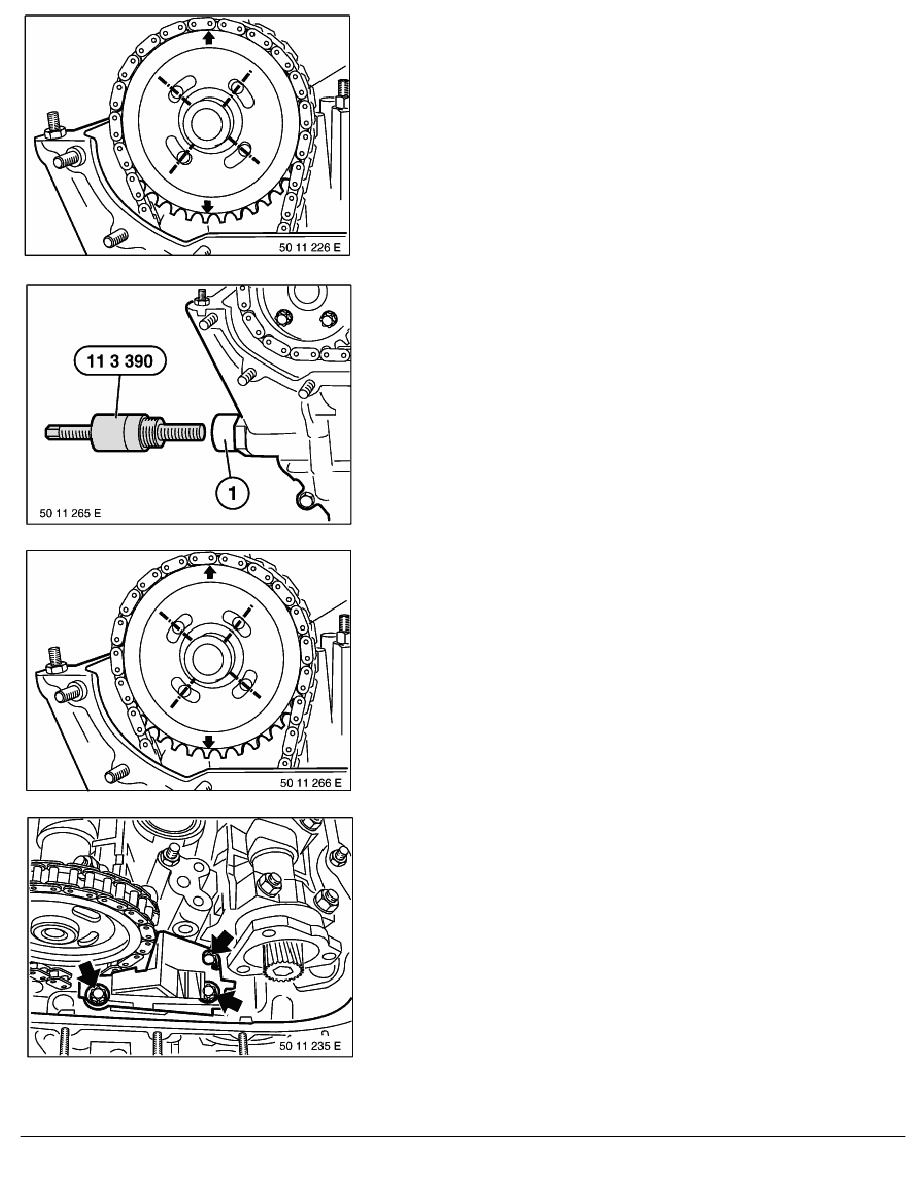 50 11 226 E

11 3 390

1

50 11 265 E

50 11 266 E

50 11 235 E