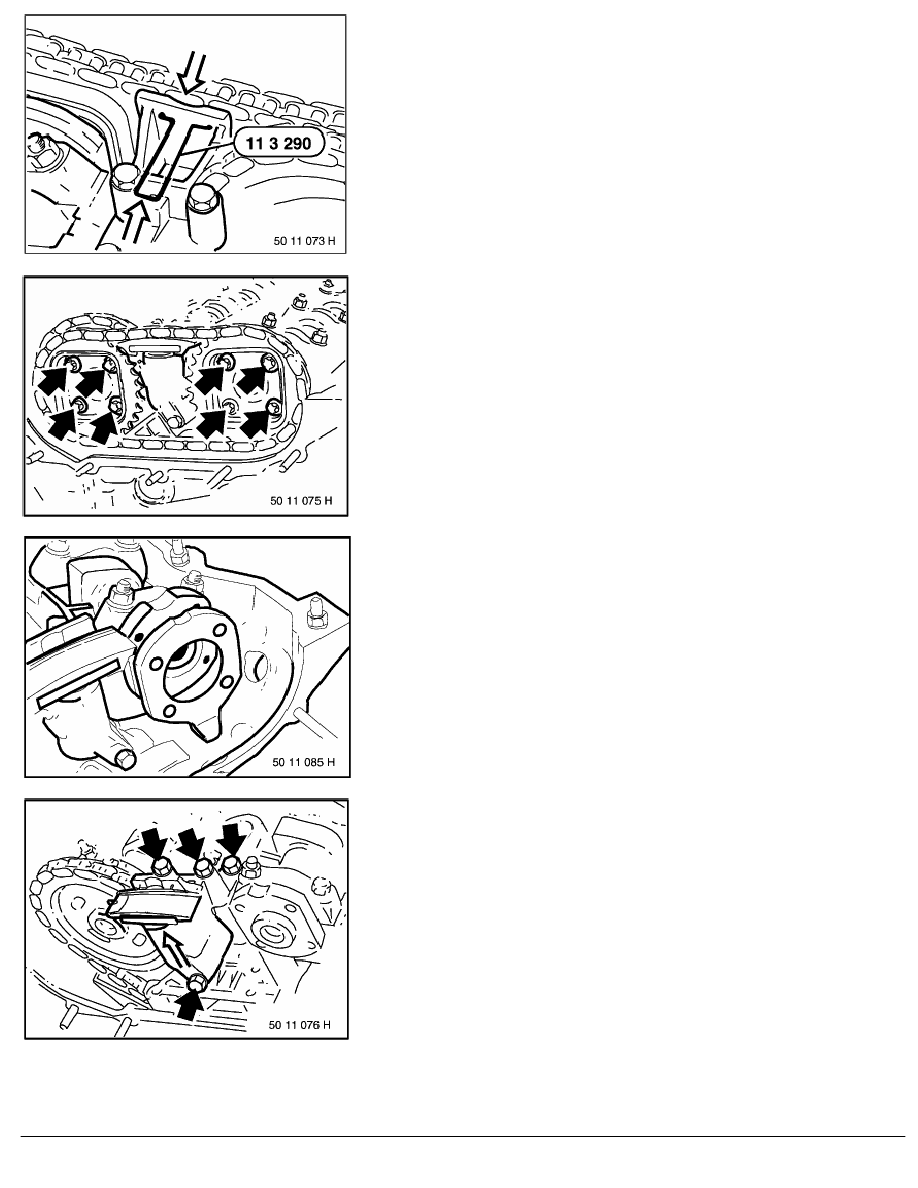 11 3 290

50 11 073 H

50 11 075 H

50 11 085 H

50 11 076 H