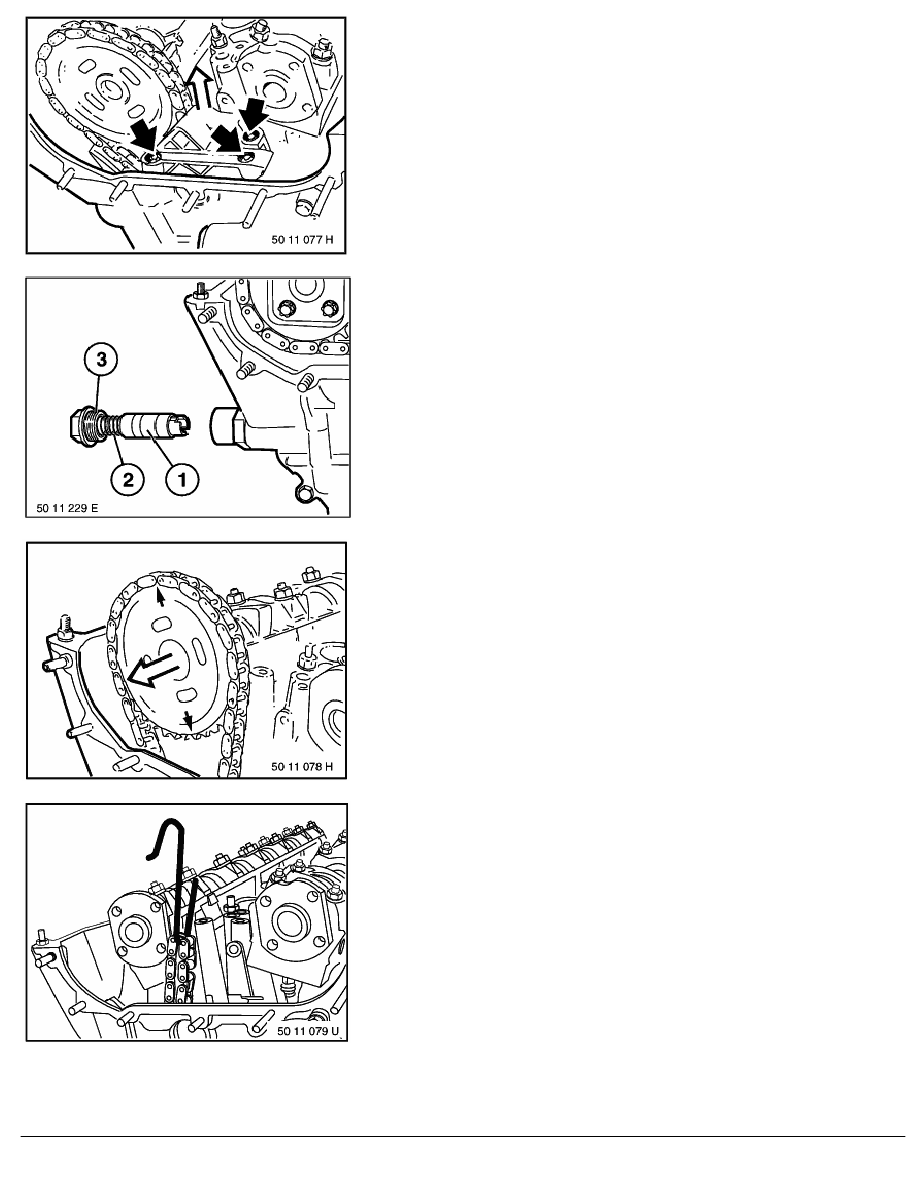 50 11 077 H

3

2

1

50 11 229 E

50 11 078 H

50 11 079 U