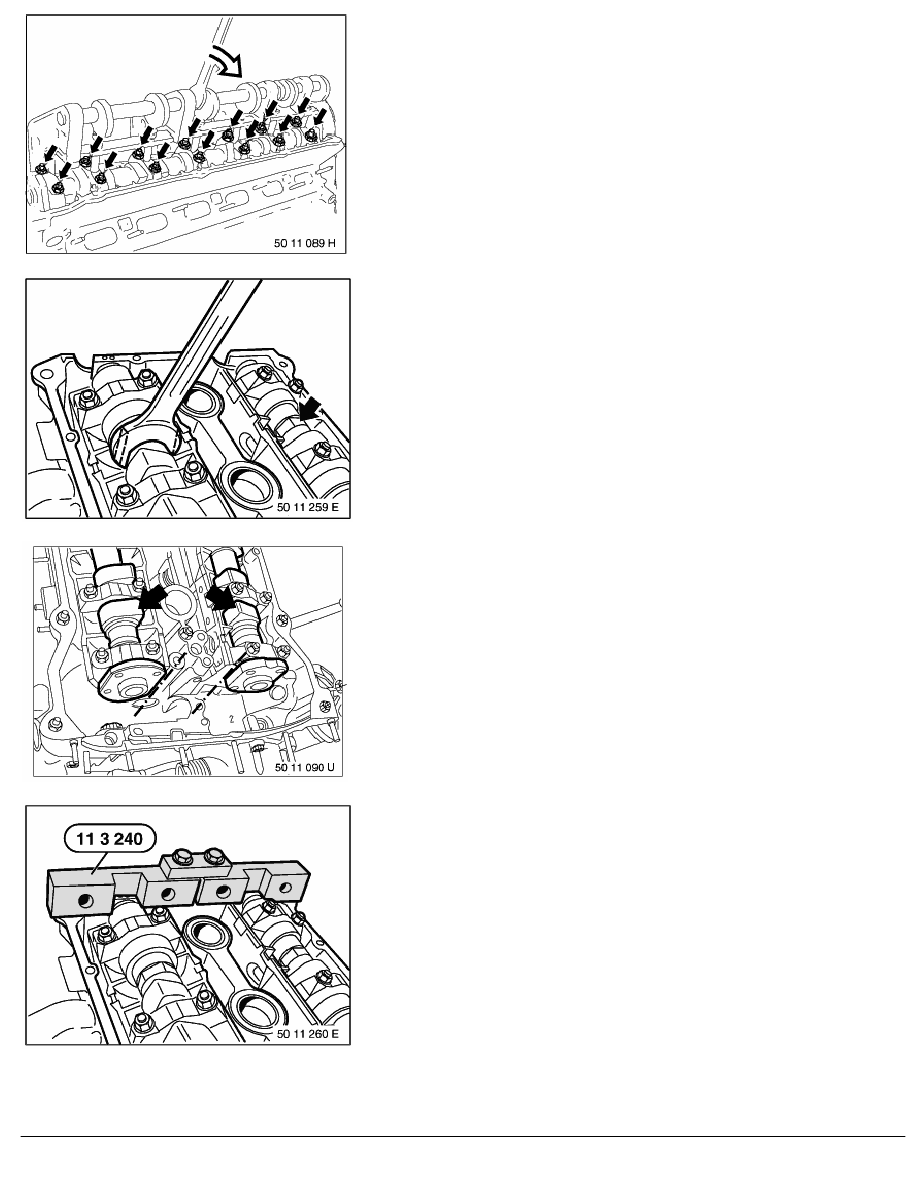 50 11 089 H

50 11 259 E

2

50 11 090 U

11 3 240

50 11 260 E