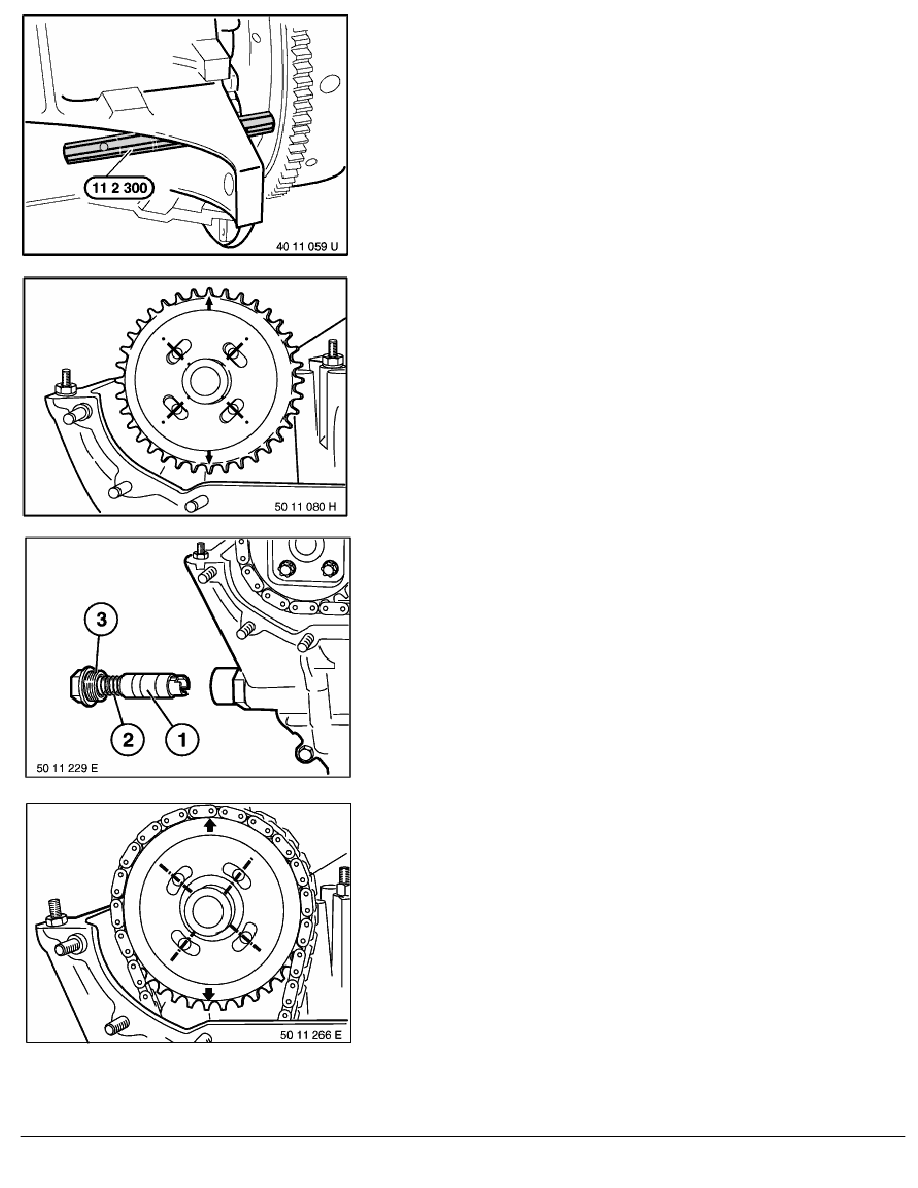 11 2 300

40 11 059 U

50 11 080 H

3

2

1

50 11 229 E

50 11 266 E