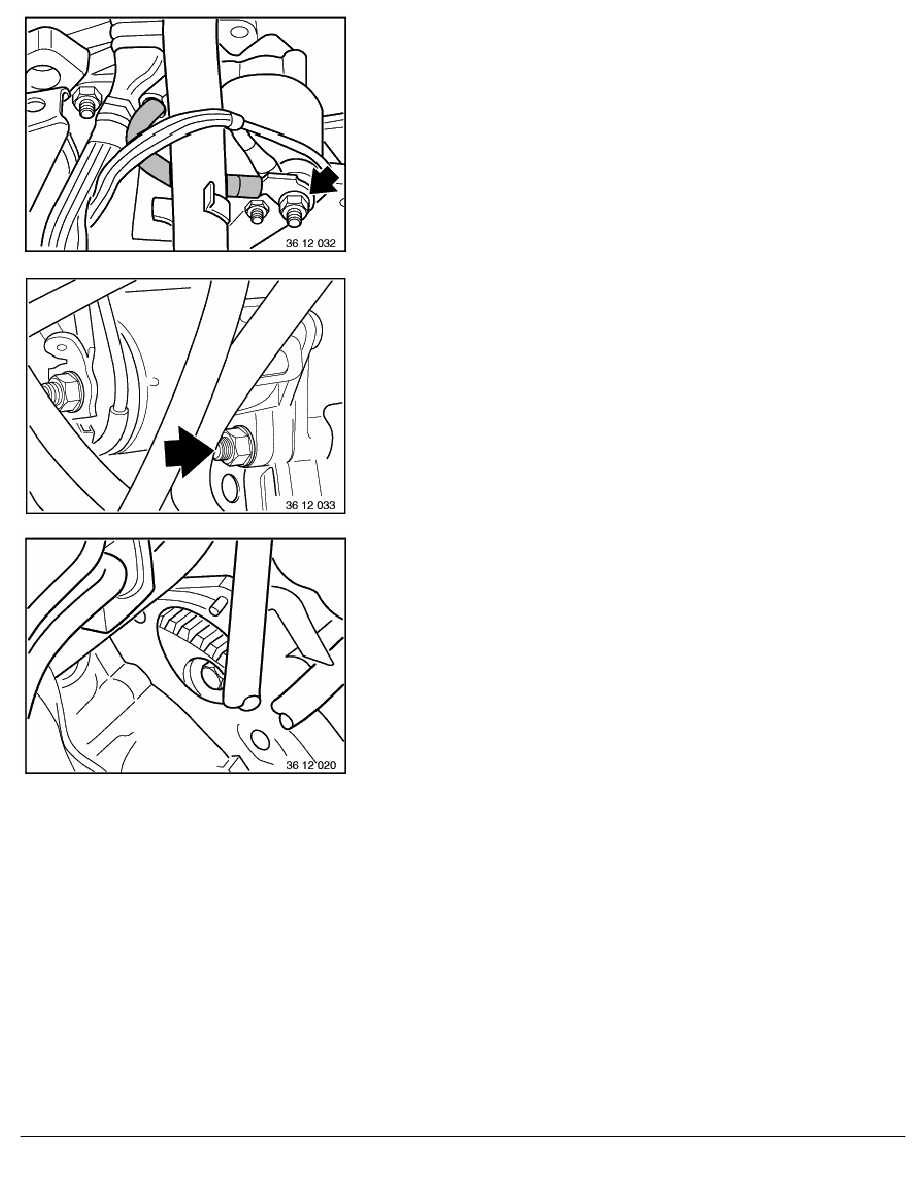 36 12 032

36 12 033

36 12 020