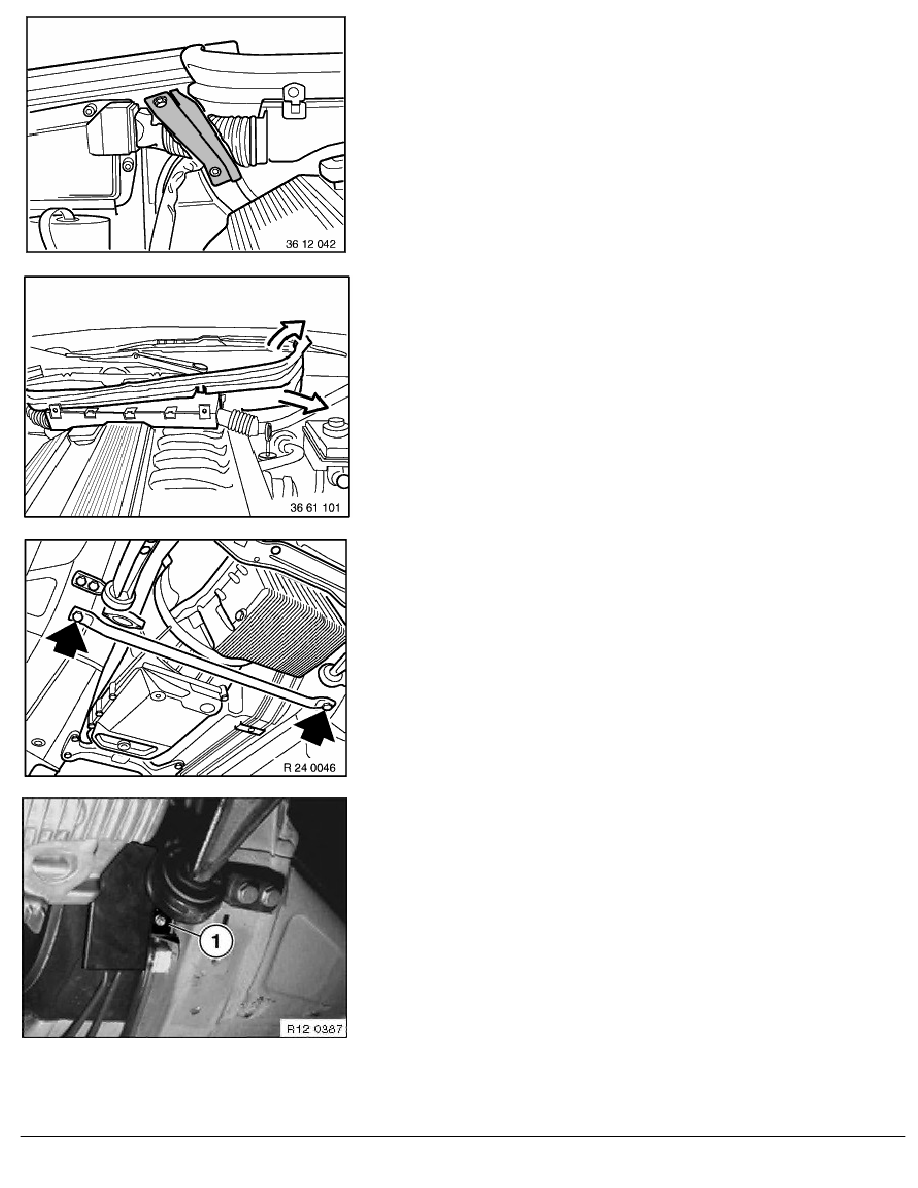 36 12 042

36 61 101

R 24 0046

1

R12 0387