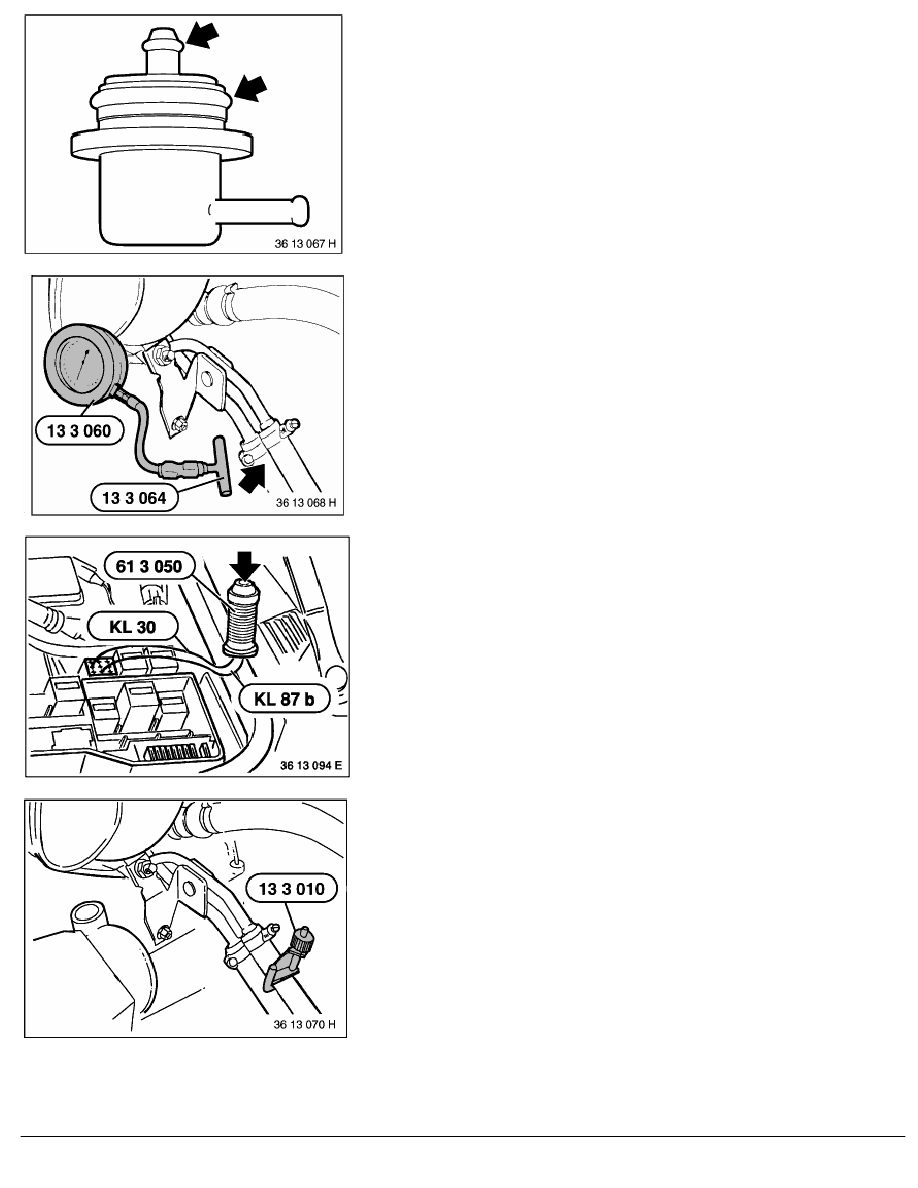 36 13 067 H

13 3 060

13 3 064

36 13 068 H

61 3 050

KL 30

KL 87 b

36 13 094 E

13 3 010

36 13 070 H