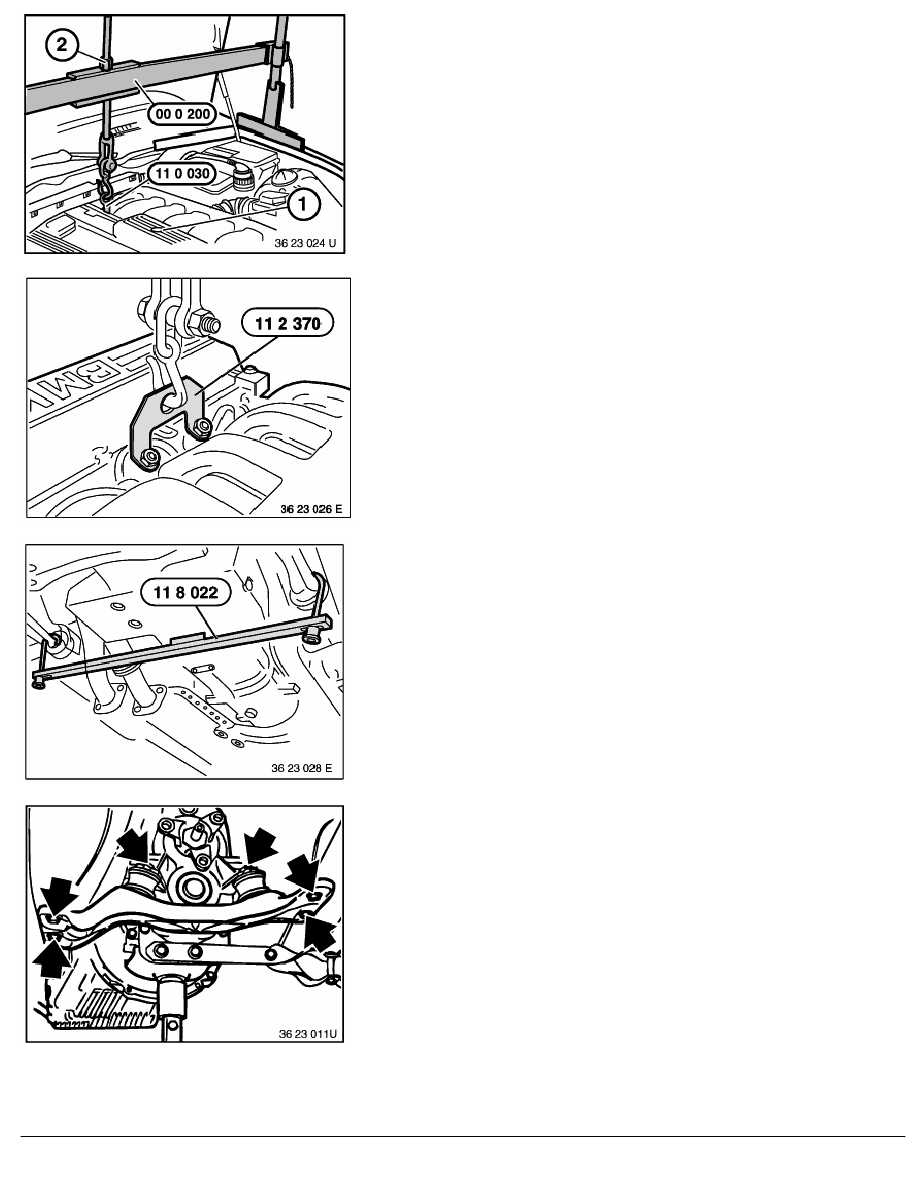 2
00 0 200
11 0 030
1
36 23 024 U

11 2 370
36 23 026 E

11 8 022
36 23 028 E

36 23 011U