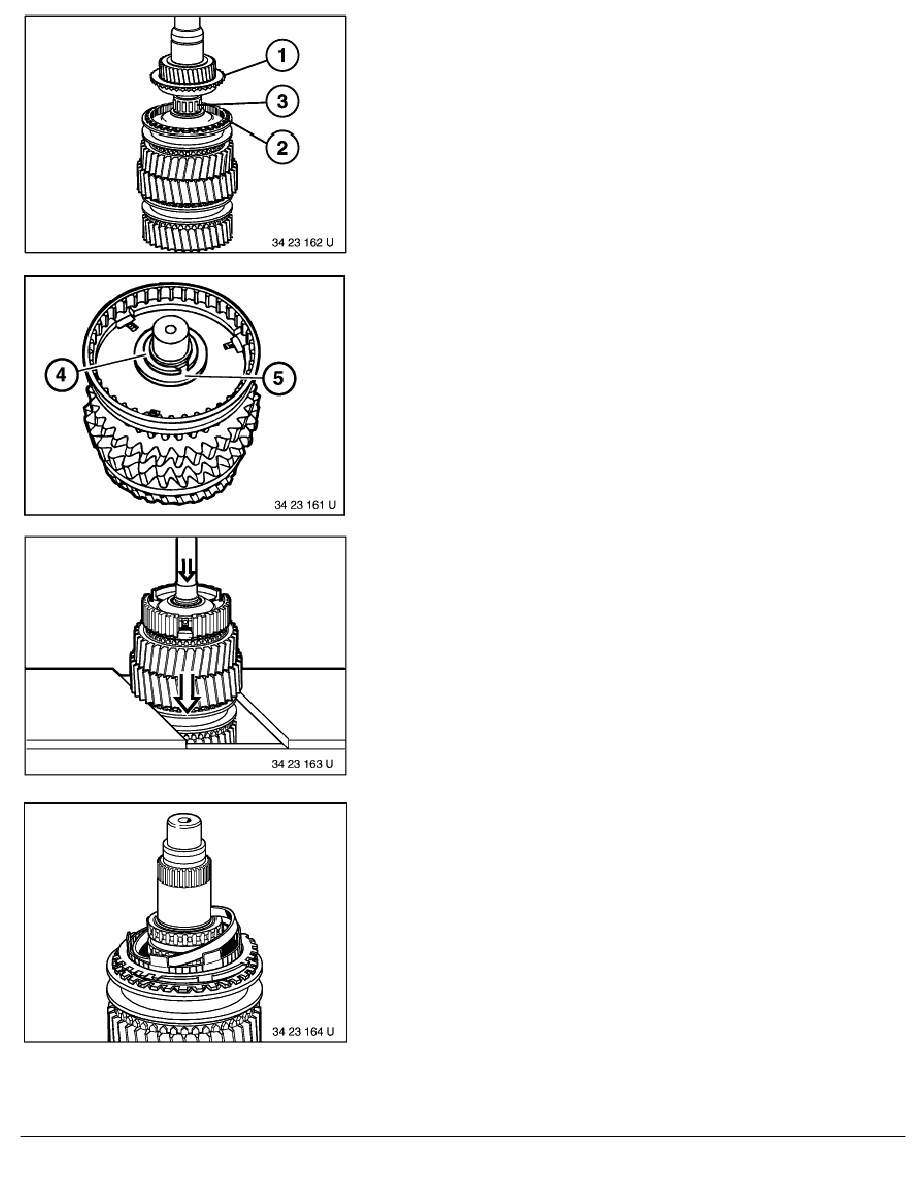 1
3
2
34 23 162 U

4
5
34 23 161 U

34 23 163 U

34 23 164 U