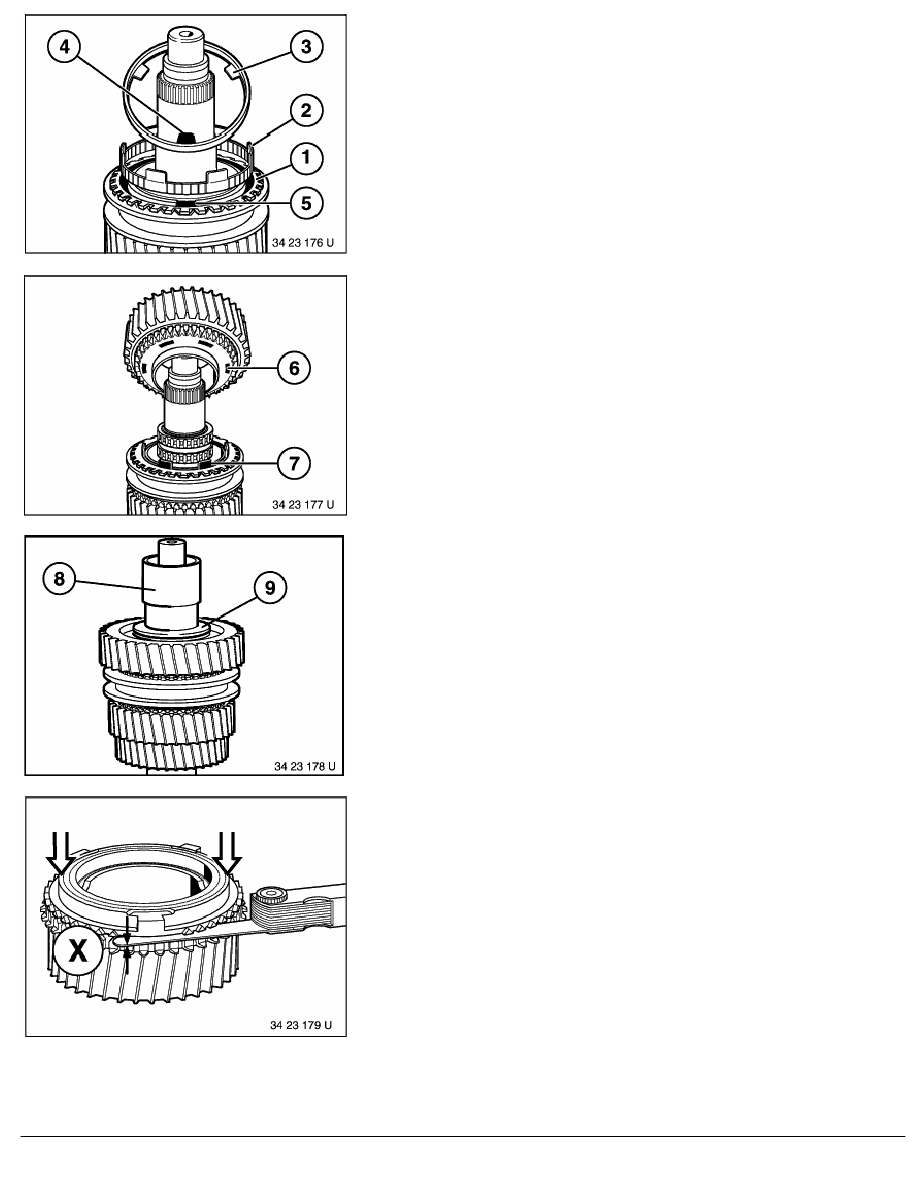 4
3
2
1
5
34 23 176 U

6
7
34 23 177 U

8
9
34 23 178 U

X
34 23 179 U