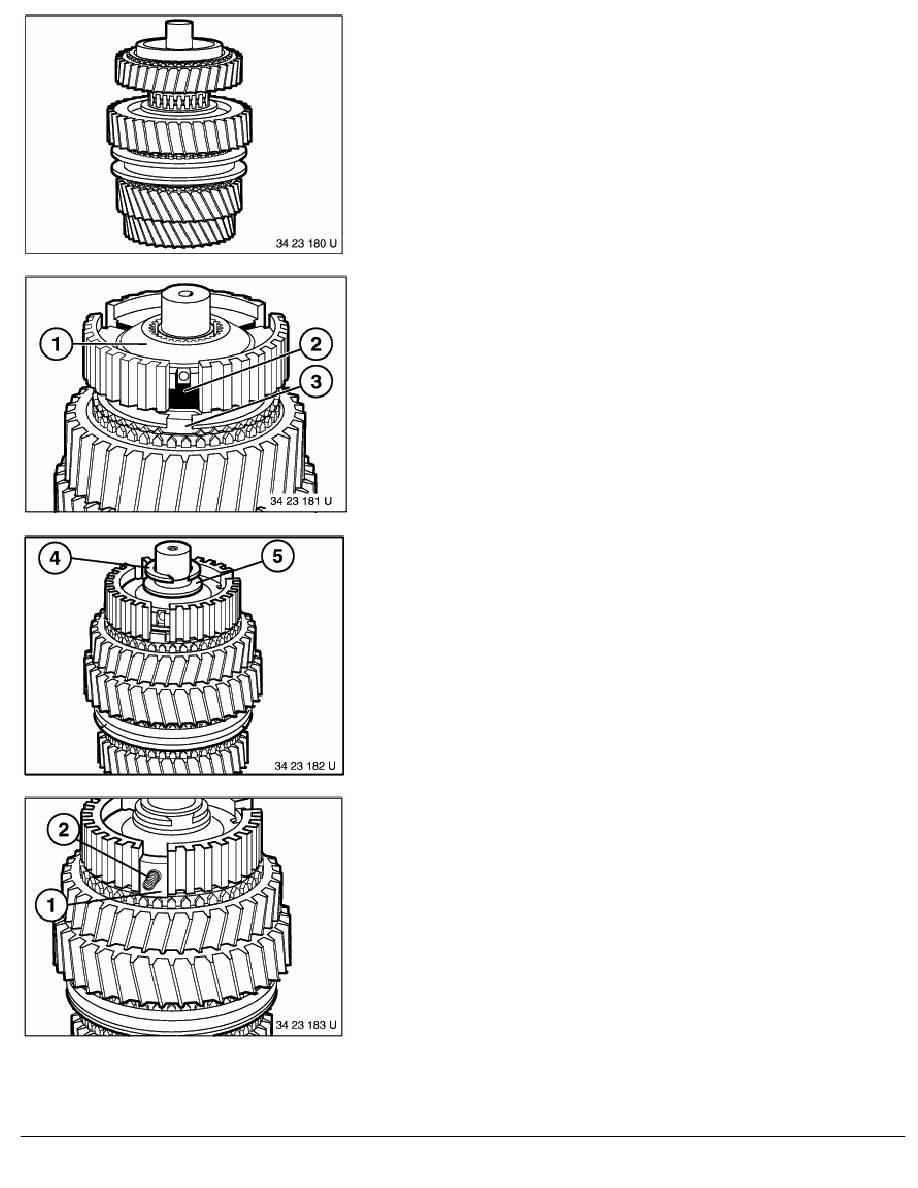 34 23 180 U

1
2
3
34 23 181 U

4
5
34 23 182 U

2
1
34 23 183 U