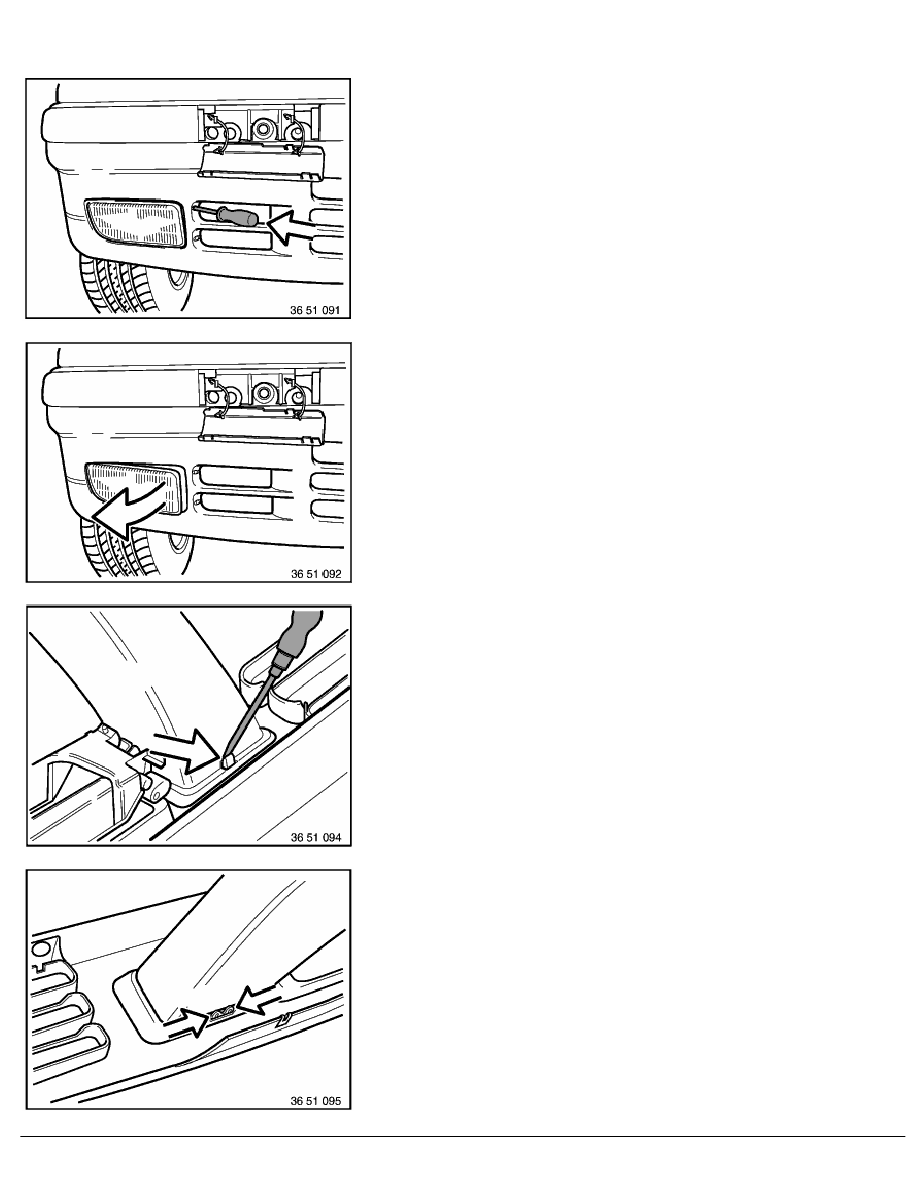 36 51 091

36 51 092

36 51 094

36 51 095